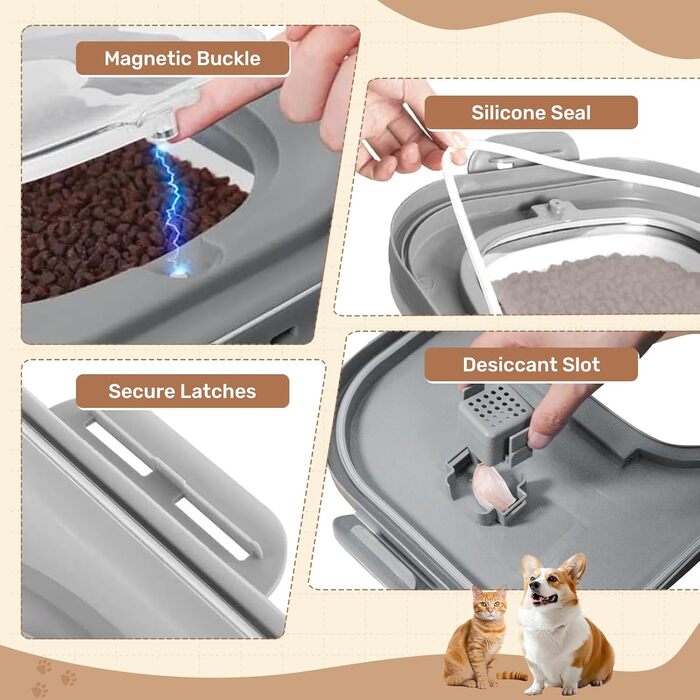 Magnetic Buckle

Silicone Seal

Secure Latches

Desiccant Slot