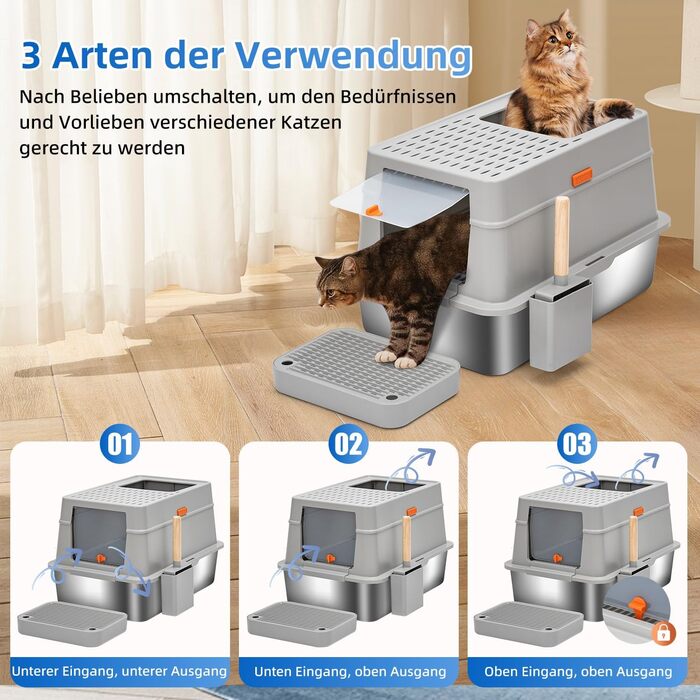 3 Arten der Verwendung

Nach Belieben umschalten, um den Bedürfnissen und Vorlieben verschiedener Katzen gerecht zu werden

01

Unterer Eingang, unterer Ausgang

02

Unten Eingang, oben Ausgang

03

Oben Eingang, oben Ausgang