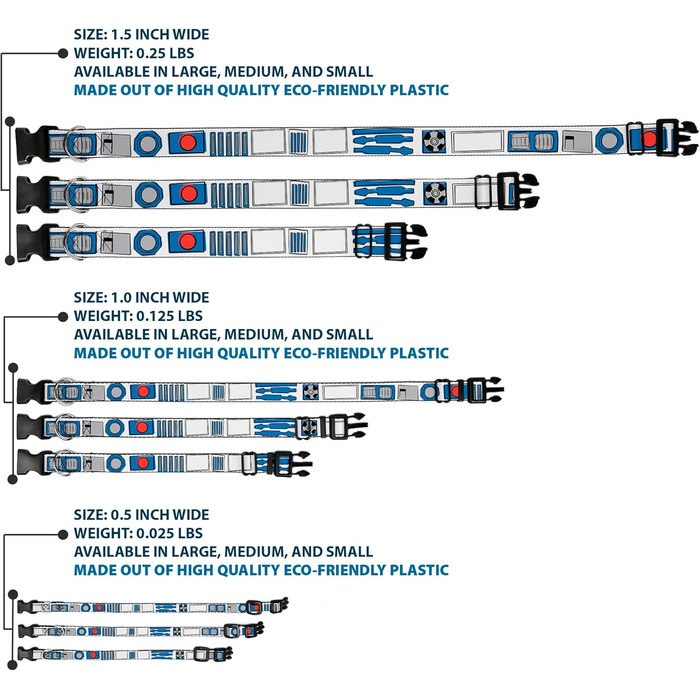 SIZE: 1.5 INCH WIDE
WEIGHT: 0.25 LBS
AVAILABLE IN LARGE, MEDIUM, AND SMALL
MADE OUT OF HIGH QUALITY ECO-FRIENDLY PLASTIC

SIZE: 1.0 INCH WIDE
WEIGHT: 0.125 LBS
AVAILABLE IN LARGE, MEDIUM, AND SMALL
MADE OUT OF HIGH QUALITY ECO-FRIENDLY PLASTIC

SIZE: 0.5 INCH WIDE
WEIGHT: 0.025 LBS
AVAILABLE IN LARGE, MEDIUM, AND SMALL
MADE OUT OF HIGH QUALITY ECO-FRIENDLY PLASTIC