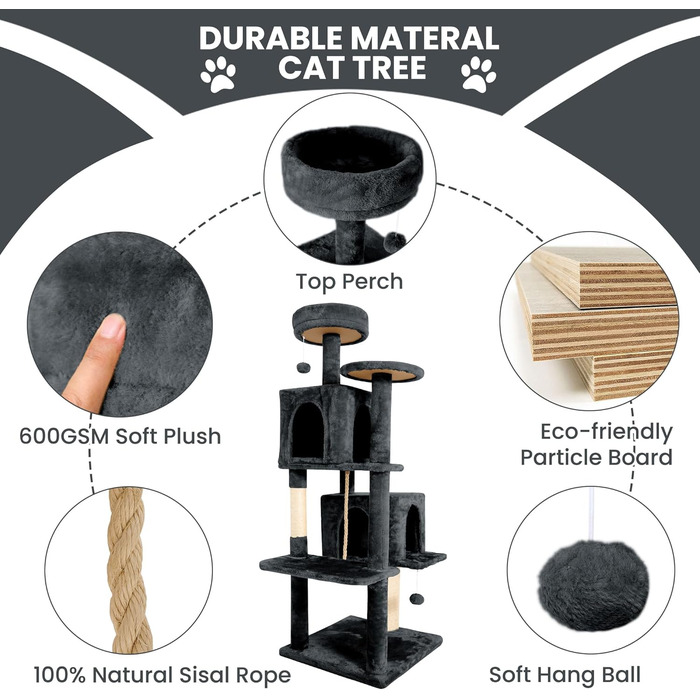 DURABLE MATERAL CAT TREE

Top Perch

600GSM Soft Plush

Eco-friendly Particle Board

100% Natural Sisal Rope

Soft Hang Ball