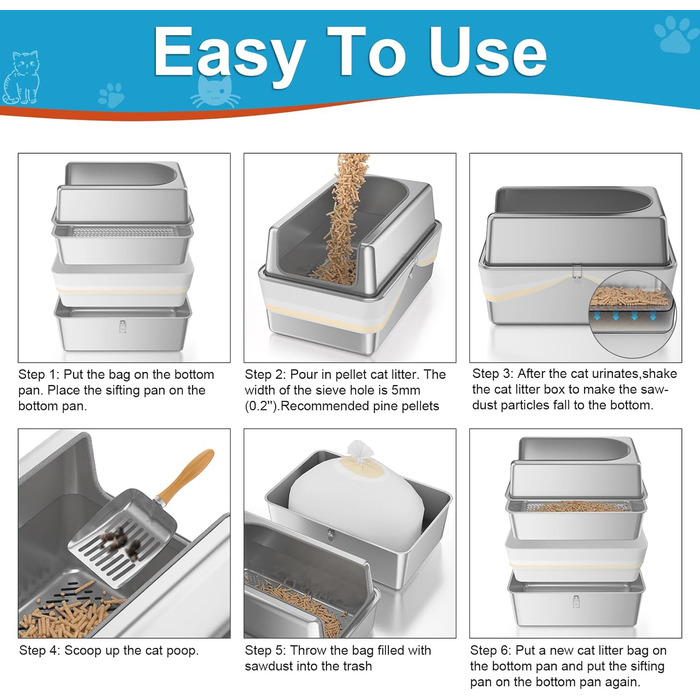 Easy To Use

Step 1: Put the bag on the bottom pan. Place the sifting pan on the bottom pan.

Step 2: Pour in pellet cat litter. The width of the sieve hole is 5mm (0.2").Recommended pine pellets

Step 3: After the cat urinates,shake the cat litter box to make the sawdust particles fall to the bottom.

Step 4: Scoop up the cat poop.

Step 5: Throw the bag filled with sawdust into the trash

Step 6: Put a new cat litter bag on the bottom pan and put the sifting pan on the bottom pan again.