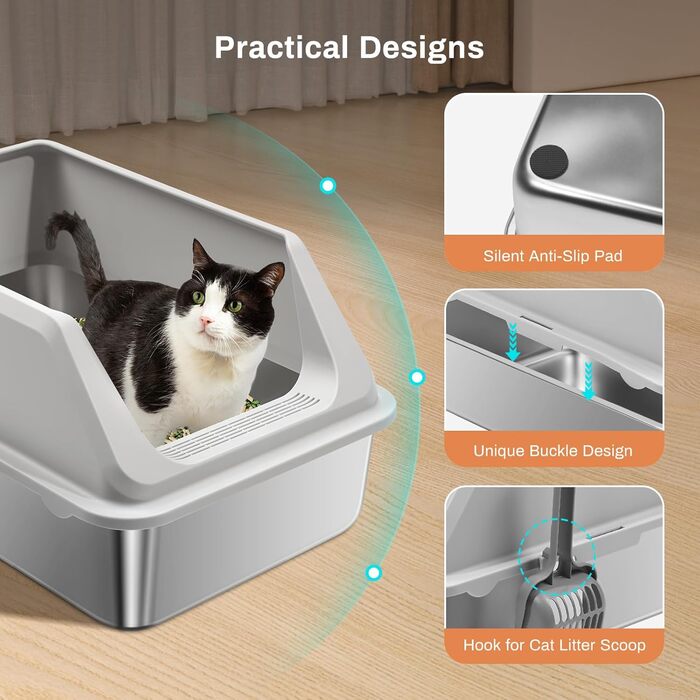 Practical Designs

Silent Anti-Slip Pad

Unique Buckle Design

Hook for Cat Litter Scoop