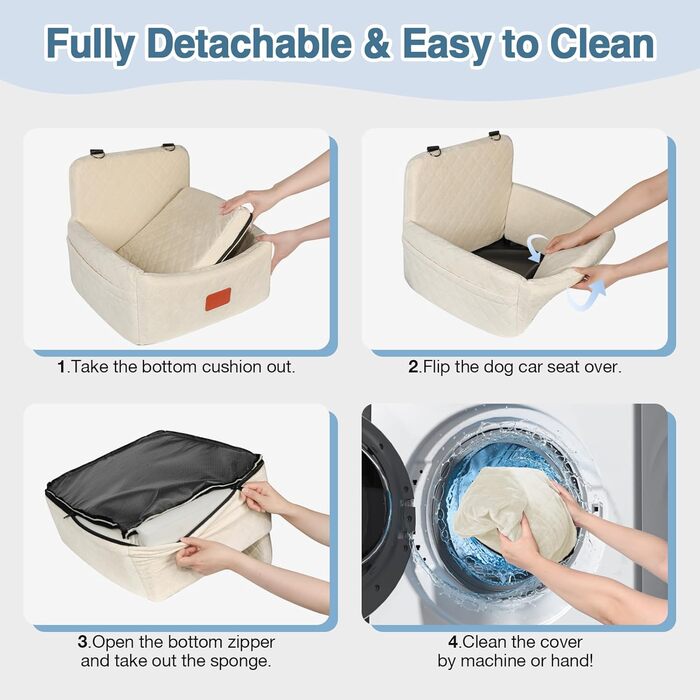 Fully Detachable & Easy to Clean

1.Take the bottom cushion out.

2.Flip the dog car seat over.

3.Open the bottom zipper and take out the sponge.

4.Clean the cover by machine or hand!