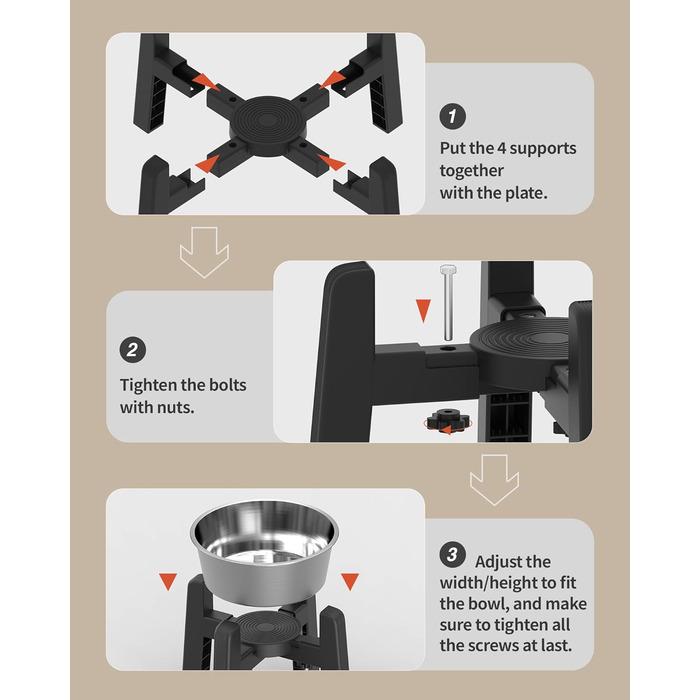 1
Put the 4 supports together with the plate.

2
Tighten the bolts with nuts.

3 Adjust the width/height to fit the bowl, and make sure to tighten all the screws at last.