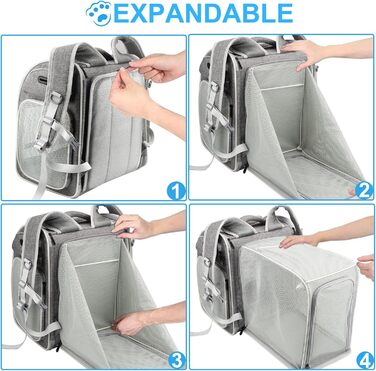 EXPANDABLE

1

2

3

4