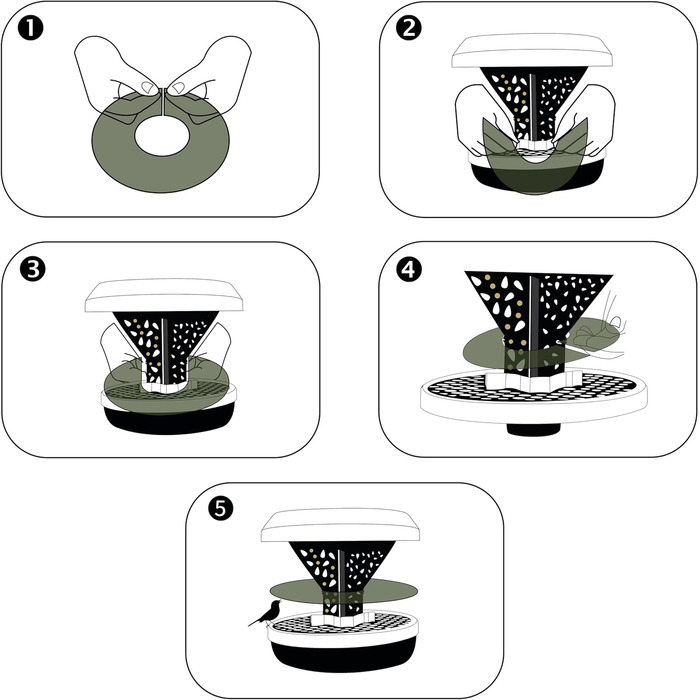 1

2

3

4

5