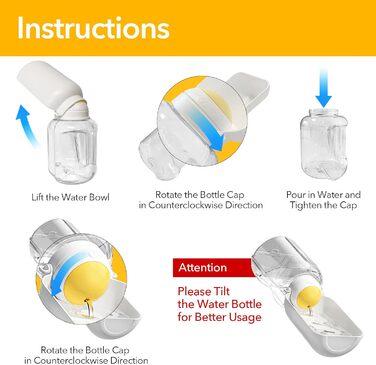 Instructions

Lift the Water Bowl

Rotate the Bottle Cap in Counterclockwise Direction

Pour in Water and Tighten the Cap

Rotate the Bottle Cap in Counterclockwise Direction

Attention

Please Tilt the Water Bottle for Better Usage