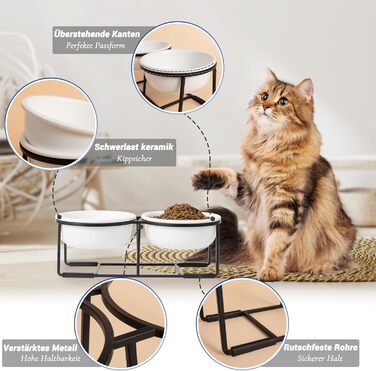 Überstehende Kanten
Perfekte Passform

Schwerlast keramik
Kippsicher

Verstärktes Metall
Hohe Haltbarkeit

Rutschfeste Rohre
Sicherer Halt