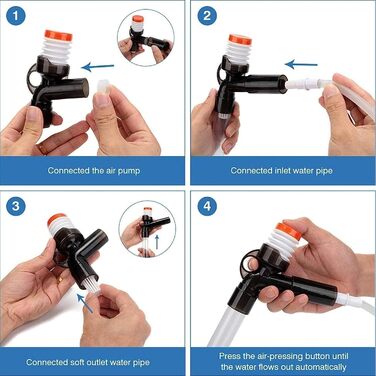 1

Connected the air pump

2

Connected inlet water pipe

3

Connected soft outlet water pipe

4

Press the air-pressing button until the water flows out automatically