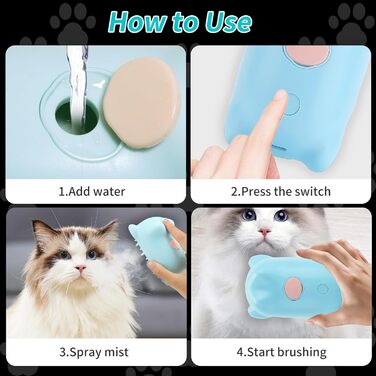 How to Use

1.Add water

2.Press the switch

3.Spray mist

4.Start brushing