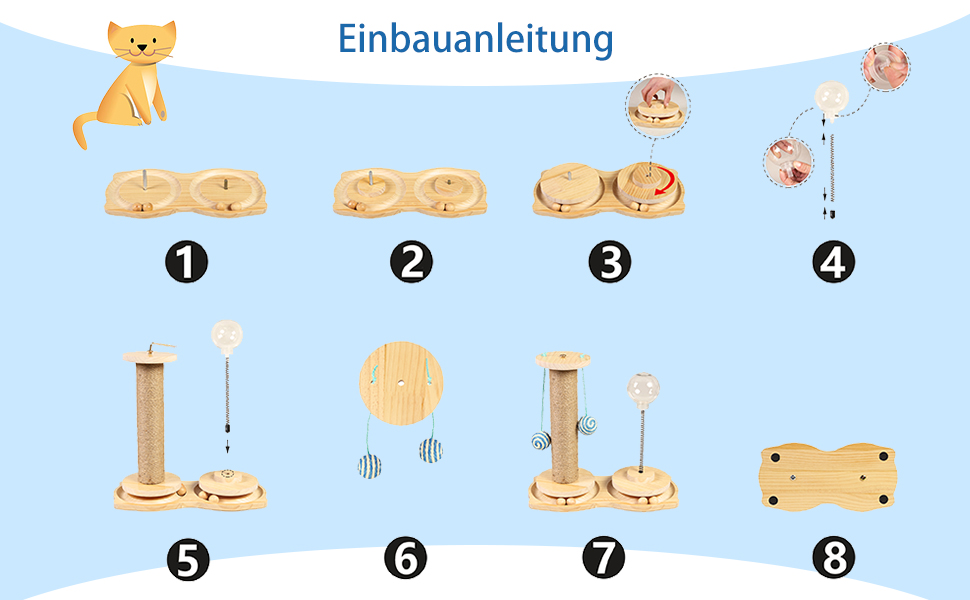 Einbauanleitung

1

2

3

4

5

6

7

8