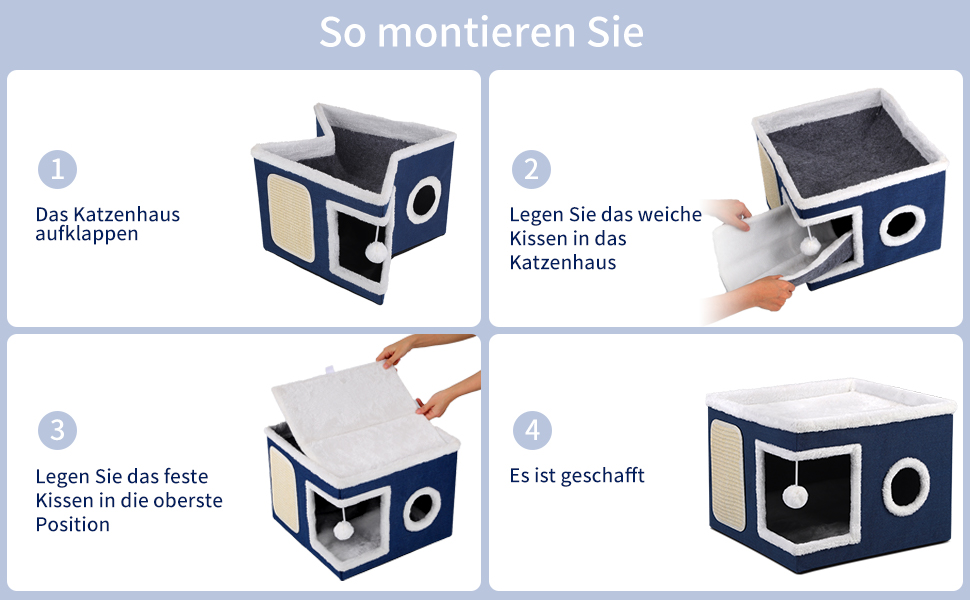 So montieren Sie

1

Das Katzenhaus aufklappen

2

Legen Sie das weiche Kissen in das Katzenhaus

3

Legen Sie das feste Kissen in die oberste Position

4

Es ist geschafft