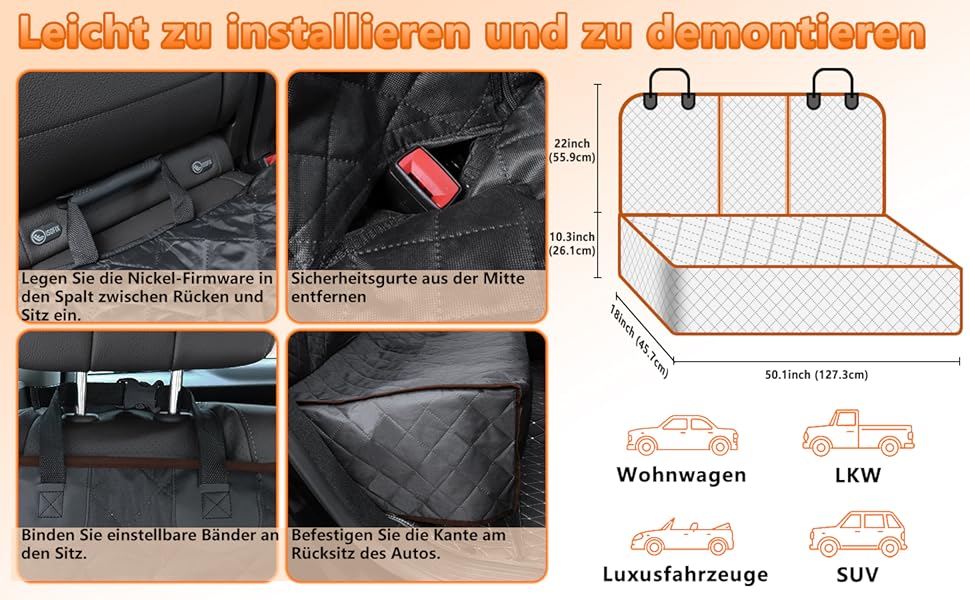 Leicht zu installieren und zu demontieren

Legen Sie die Nickel-Firmware in den Spalt zwischen Rücken und Sitz ein.

Sicherheitsgurte aus der Mitte entfernen

Binden Sie einstellbare Bänder an den Sitz.

Befestigen Sie die Kante am Rücksitz des Autos.

22inch (55.9cm)

10.3inch (26.1cm)

18inch (45.7cm)

50.1inch (127.3cm)

Wohnwagen

LKW

Luxusfahrzeuge

SUV