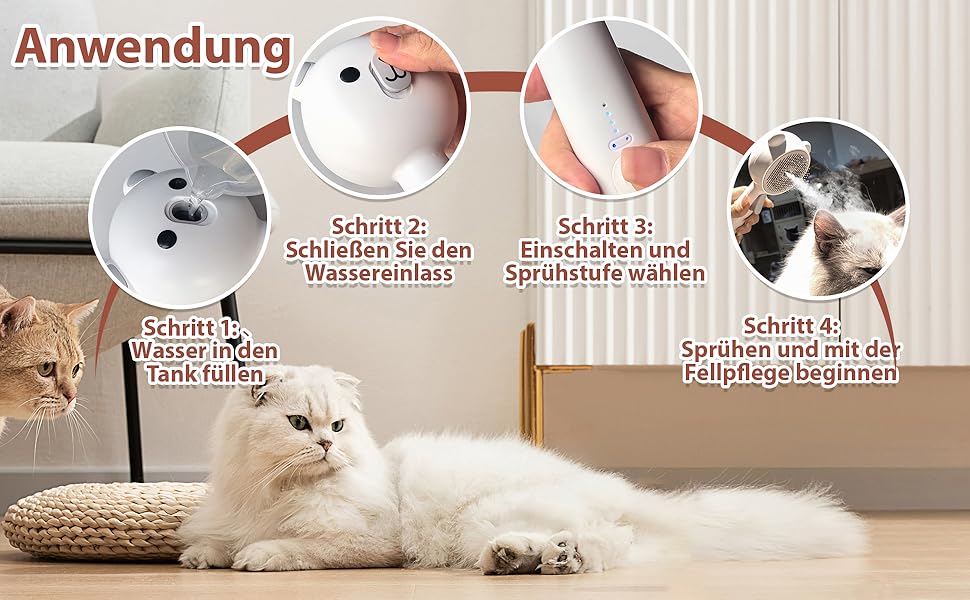 Anwendung

Schritt 1:
Wasser in den Tank füllen

Schritt 2:
Schließen Sie den Wassereinlass

Schritt 3:
Einschalten und Sprühstufe wählen

Schritt 4:
Sprühen und mit der Fellpflege beginnen