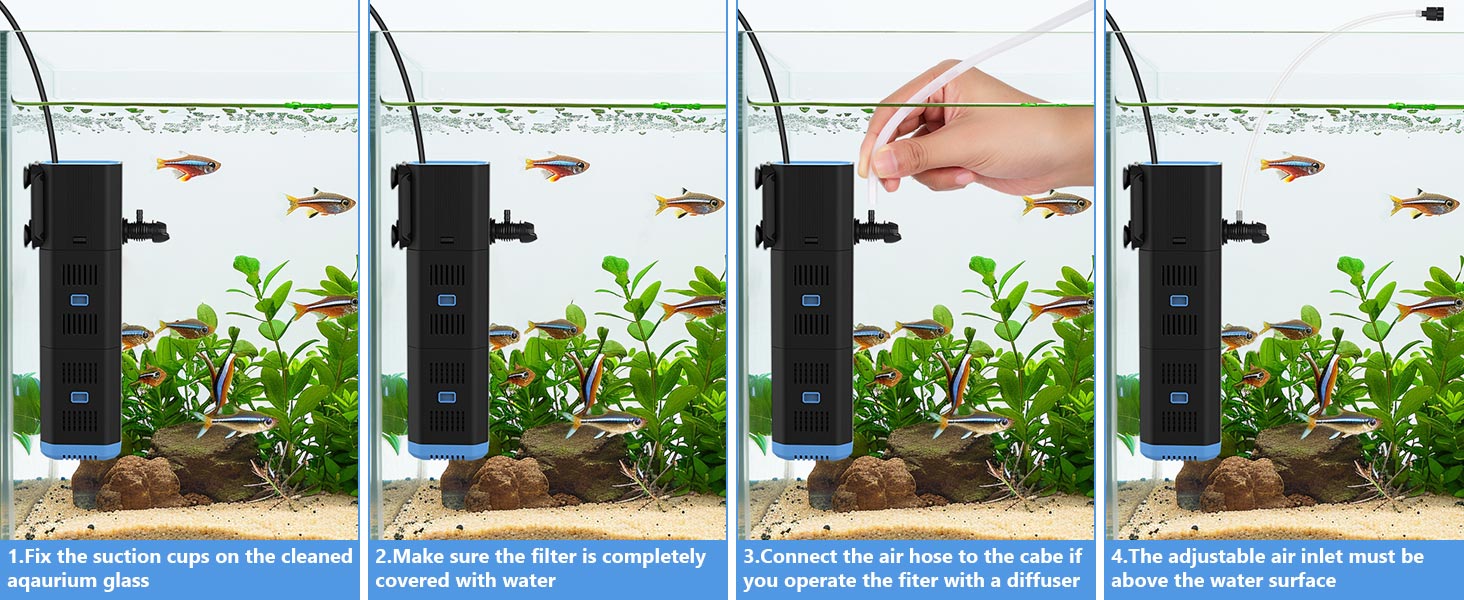 1.Fix the suction cups on the cleaned aqaurium glass

2.Make sure the filter is completely covered with water

3.Connect the air hose to the cabe if you operate the fiter with a diffuser

4.The adjustable air inlet must be above the water surface