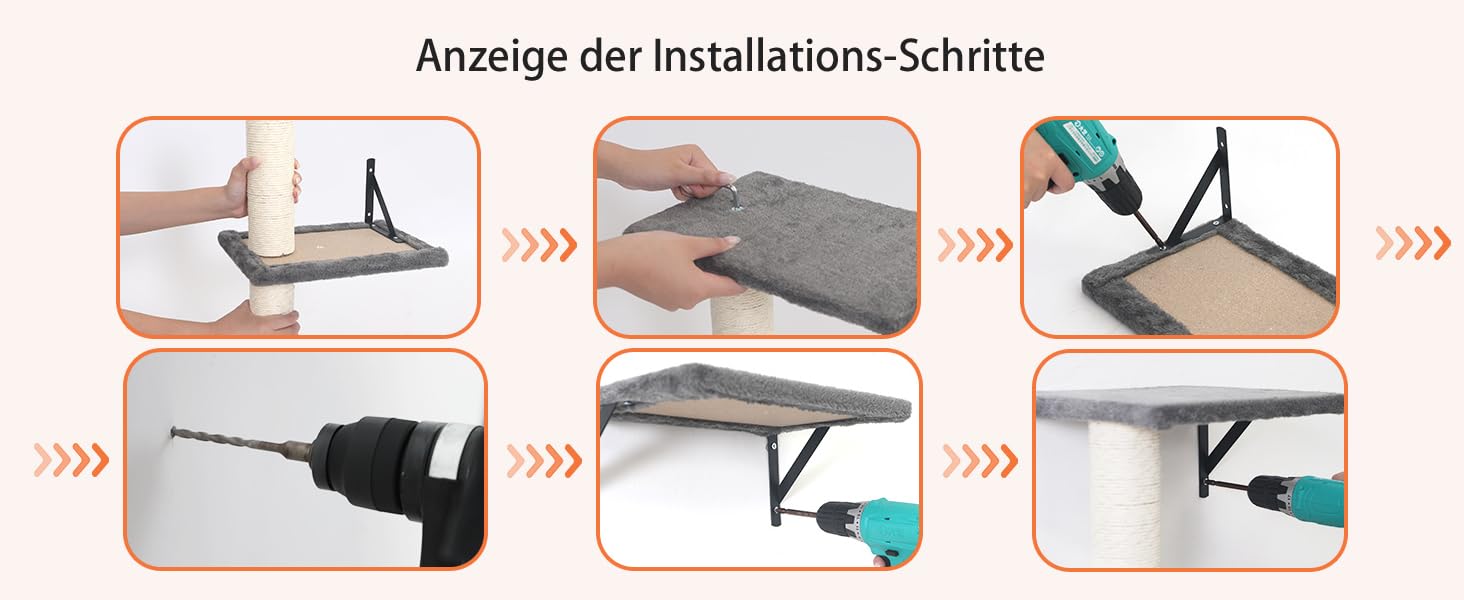 Anzeige der Installations-Schritte