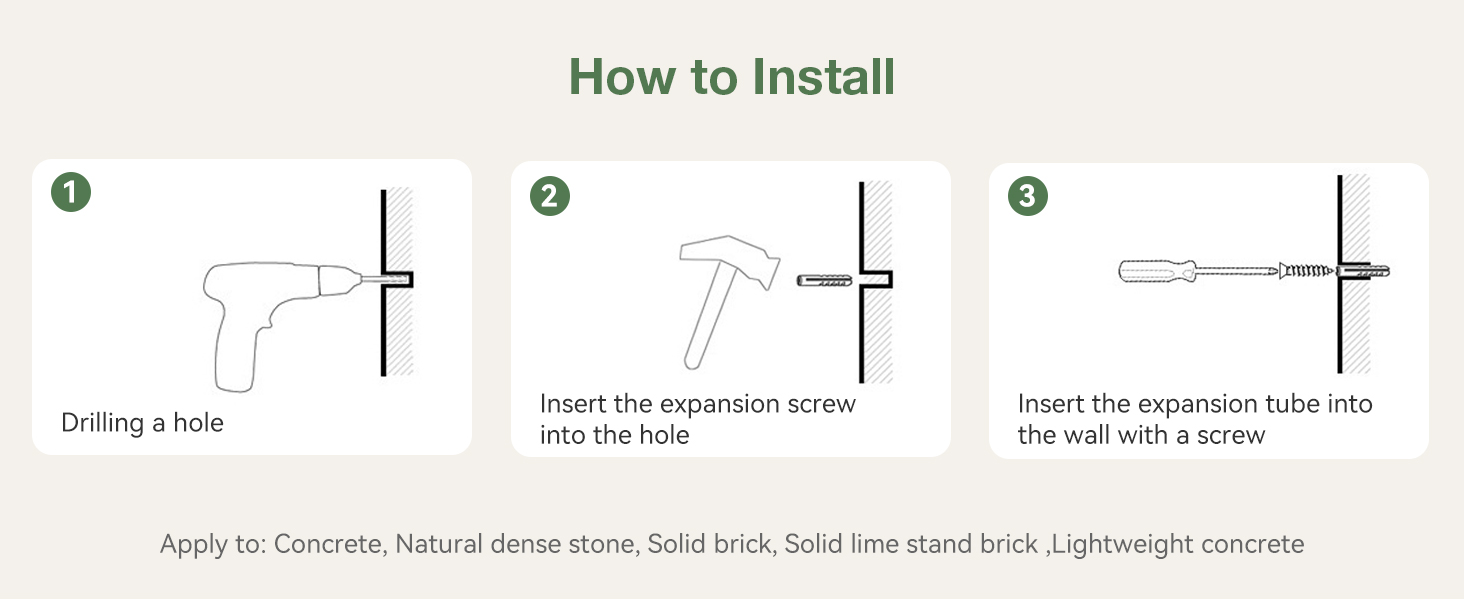 How to Install

1

Drilling a hole

2

Insert the expansion screw into the hole

3

Insert the expansion tube into the wall with a screw

Apply to: Concrete, Natural dense stone, Solid brick, Solid lime stand brick ,Lightweight concrete