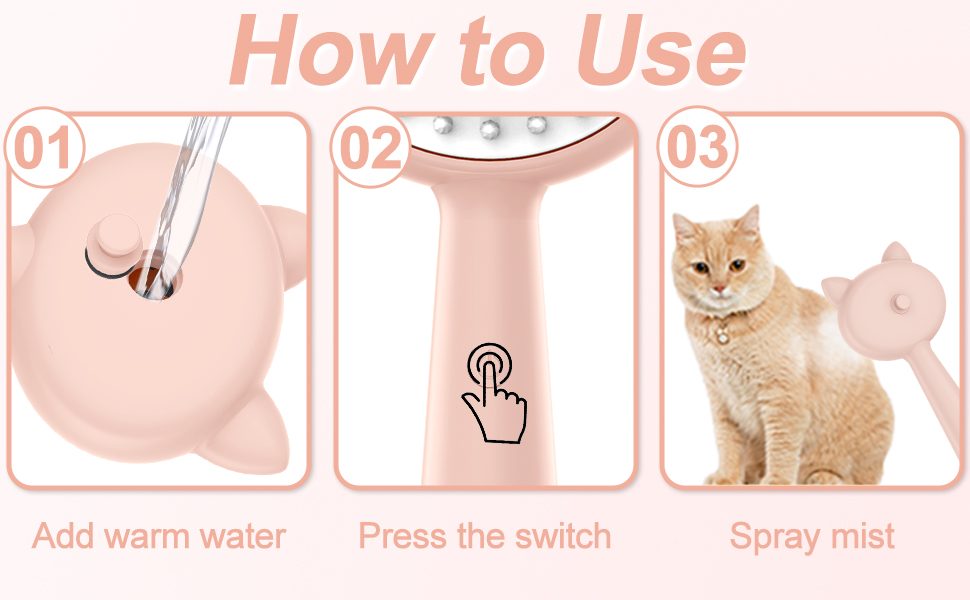 How to Use

01

Add warm water

02

Press the switch

03

Spray mist