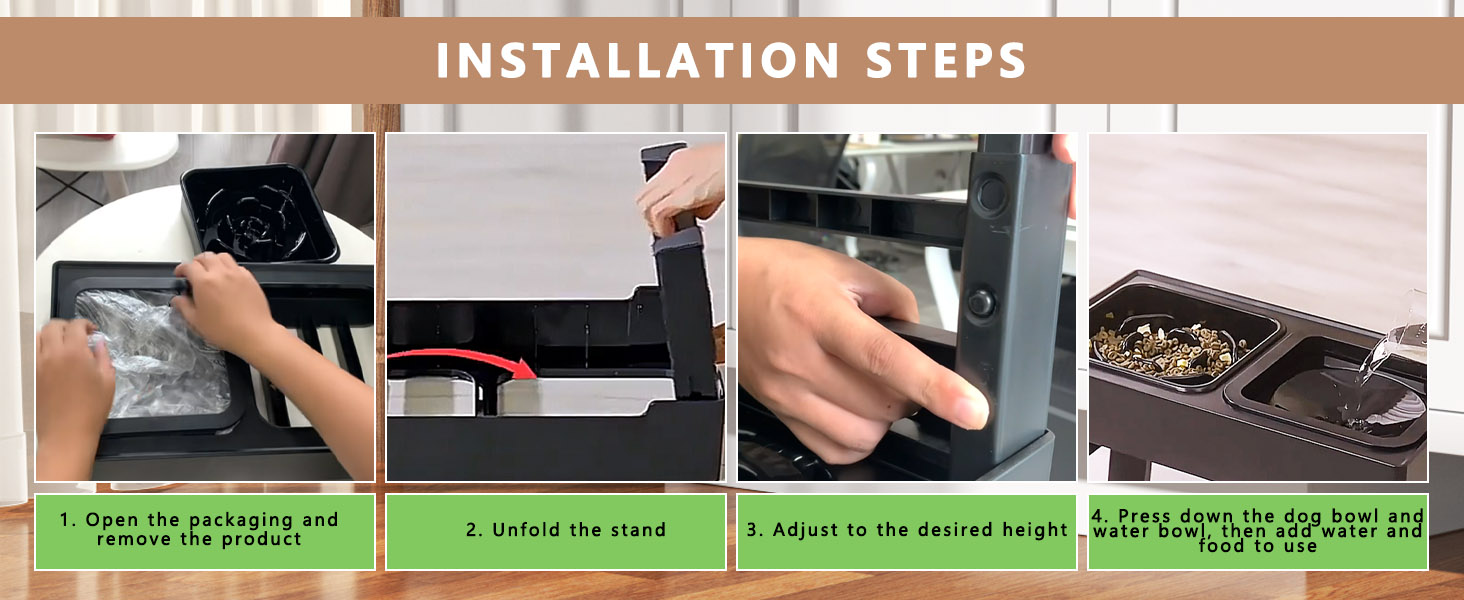 INSTALLATION STEPS

1. Open the packaging and remove the product

2. Unfold the stand

3. Adjust to the desired height

4. Press down the dog bowl and water bowl, then add water and food to use