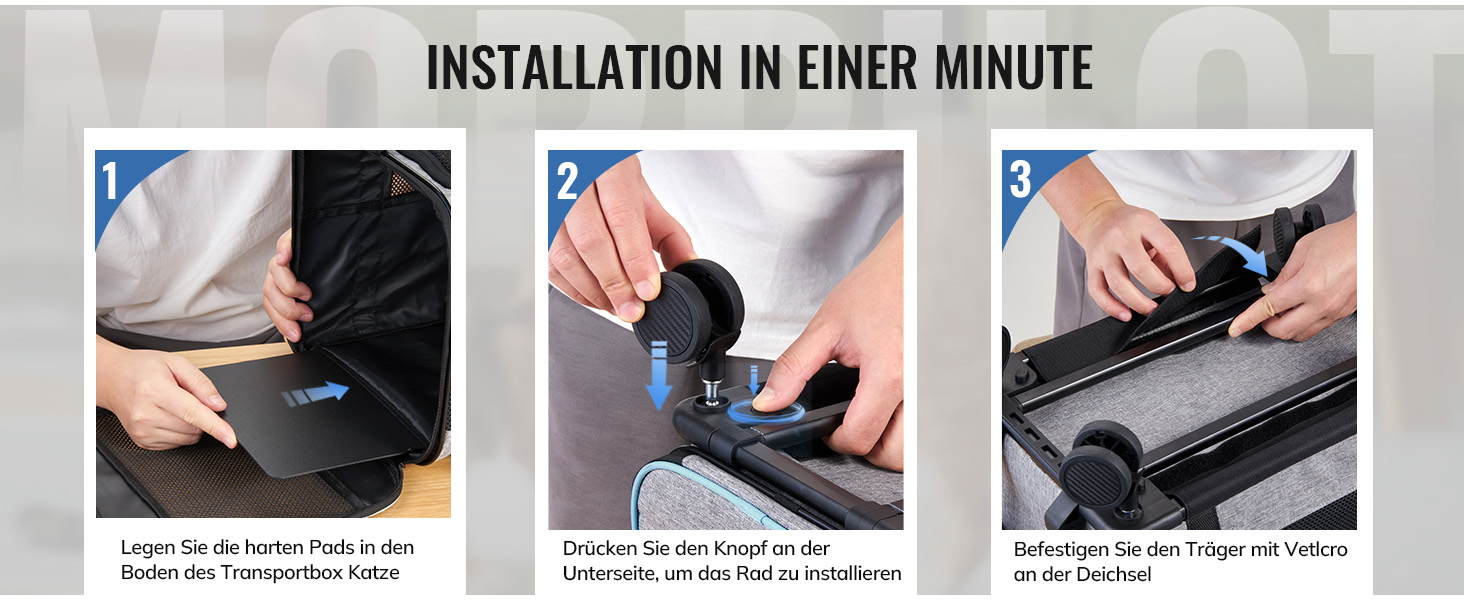 MORPILOT

INSTALLATION IN EINER MINUTE

1

Legen Sie die harten Pads in den Boden des Transportbox Katze

2

Drücken Sie den Knopf an der Unterseite, um das Rad zu installieren

3

Befestigen Sie den Träger mit Vetlcro an der Deichsel