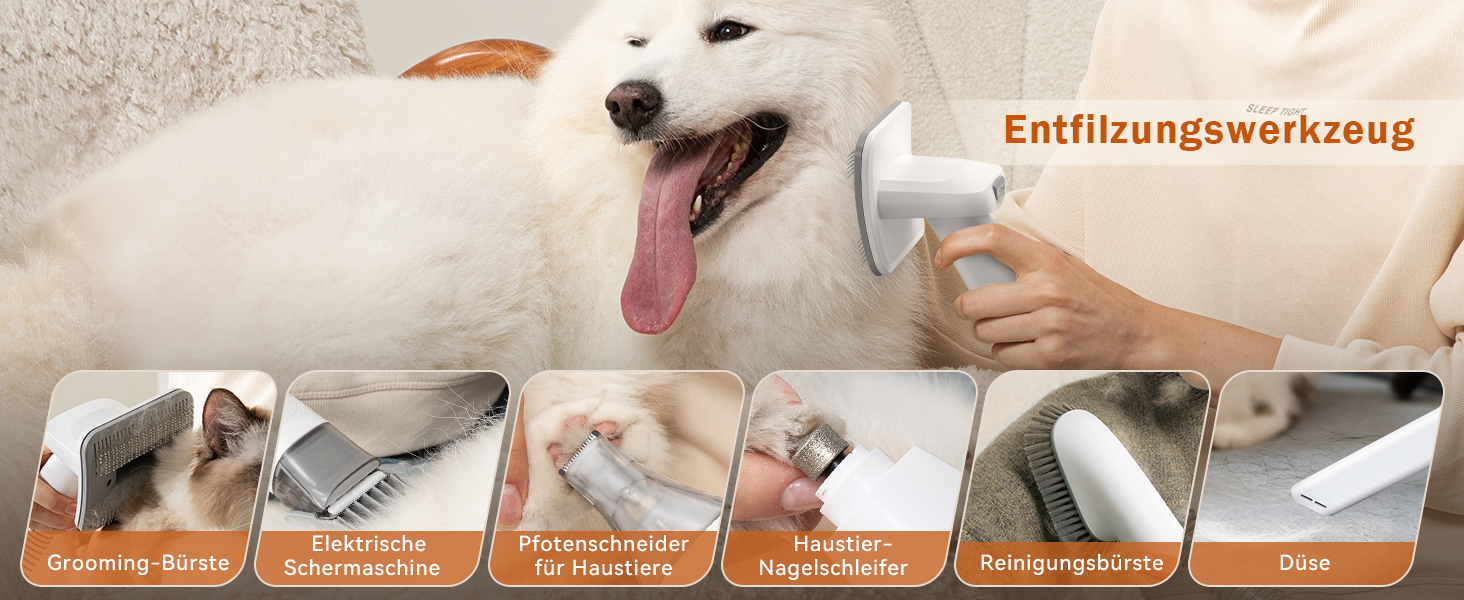 SLEEP TIGHT

Entfilzungswerkzeug

Grooming-Bürste

Elektrische Schermaschine

Pfotenschneider für Haustiere

Haustier-Nagelschleifer

Reinigungsbürste

Düse