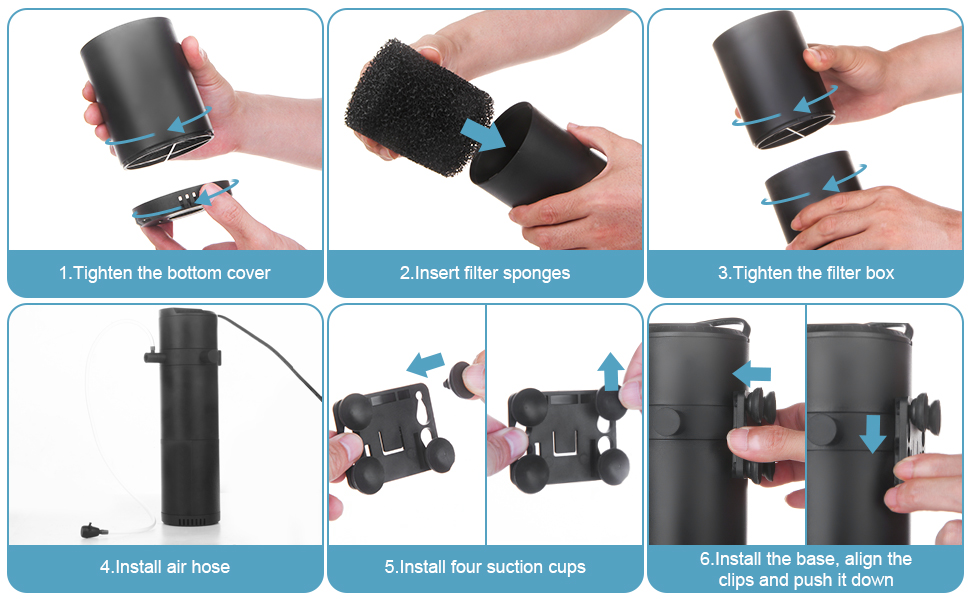 1.Tighten the bottom cover

2.Insert filter sponges

3.Tighten the filter box

4.Install air hose

5.Install four suction cups

6.Install the base, align the clips and push it down