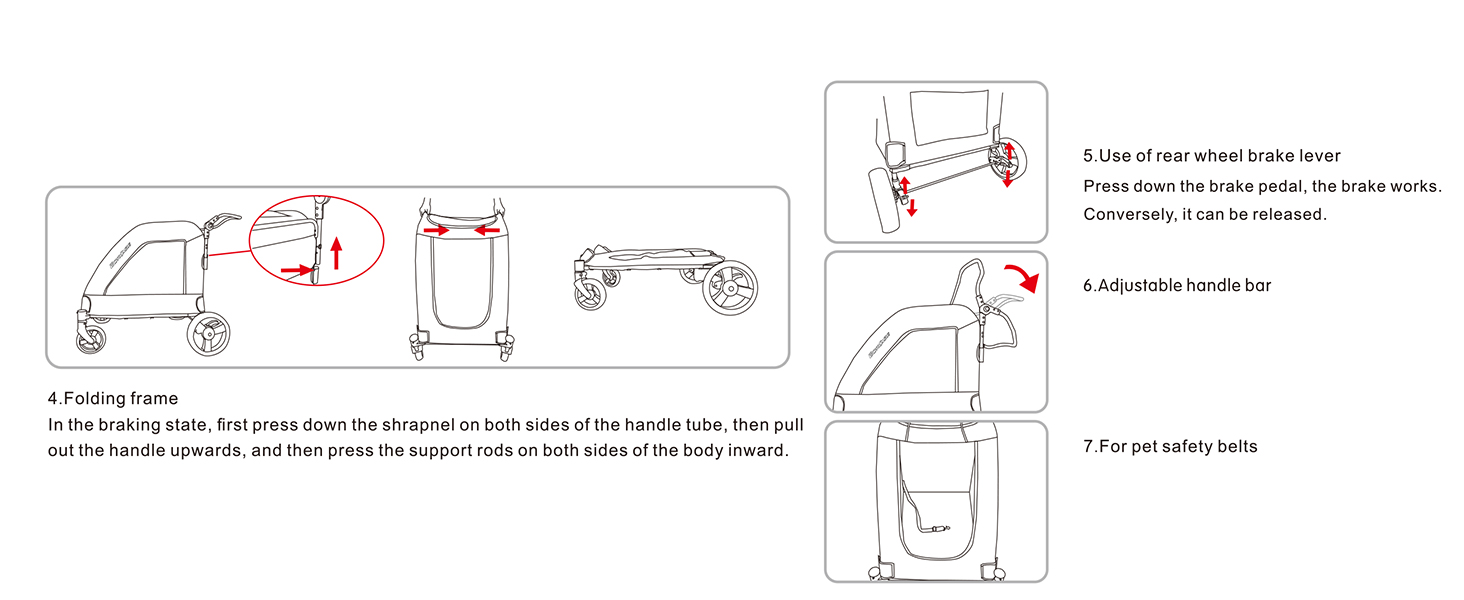 4.Folding frame
In the braking state, first press down the shrapnel on both sides of the handle tube, then pull out the handle upwards, and then press the support rods on both sides of the body inward.

5.Use of rear wheel brake lever
Press down the brake pedal, the brake works.
Conversely, it can be released.

6.Adjustable handle bar

7.For pet safety belts