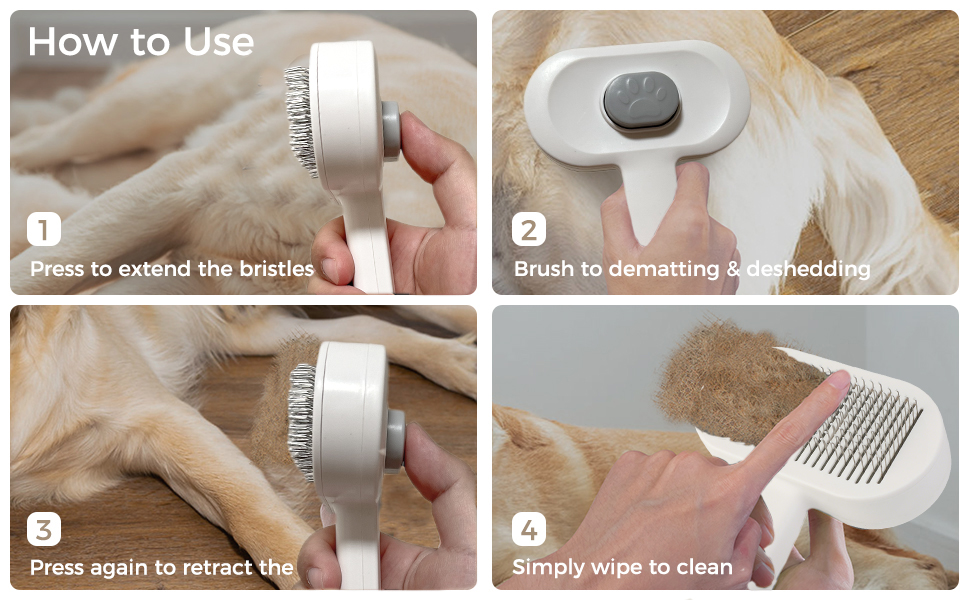 How to Use

1
Press to extend the bristles

2
Brush to dematting & deshedding

3
Press again to retract the

4
Simply wipe to clean