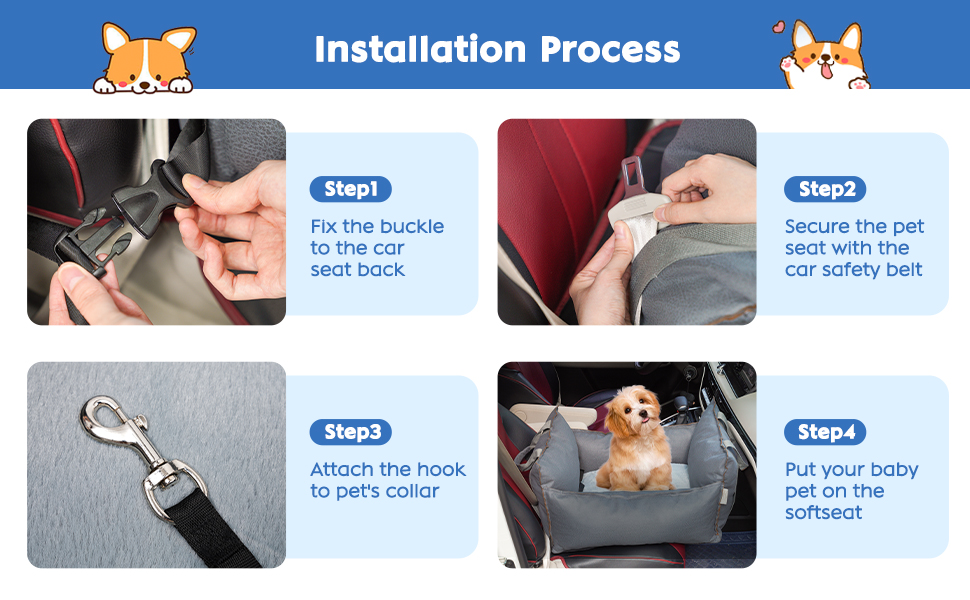 Installation Process

Step1
Fix the buckle to the car seat back

Step2
Secure the pet seat with the car safety belt

Step3
Attach the hook to pet's collar

Step4
Put your baby pet on the softseat