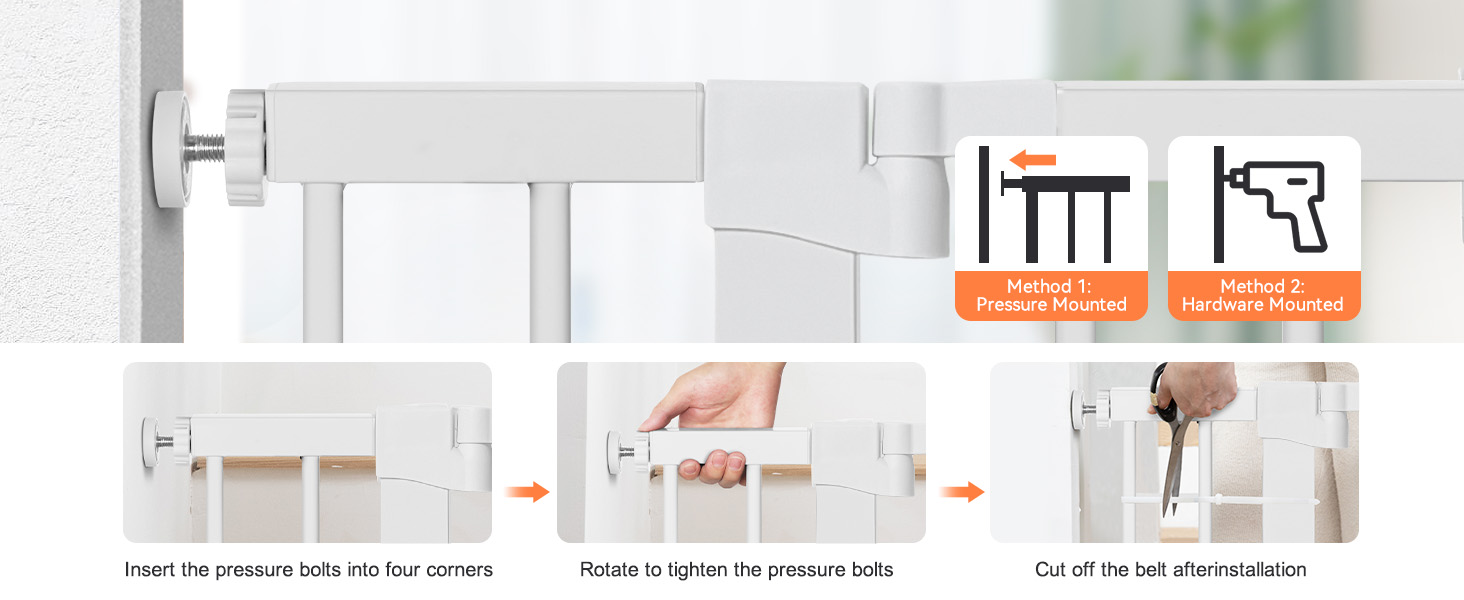 Method 1:
Pressure Mounted

Method 2:
Hardware Mounted

Insert the pressure bolts into four corners

Rotate to tighten the pressure bolts

Cut off the belt afterinstallation