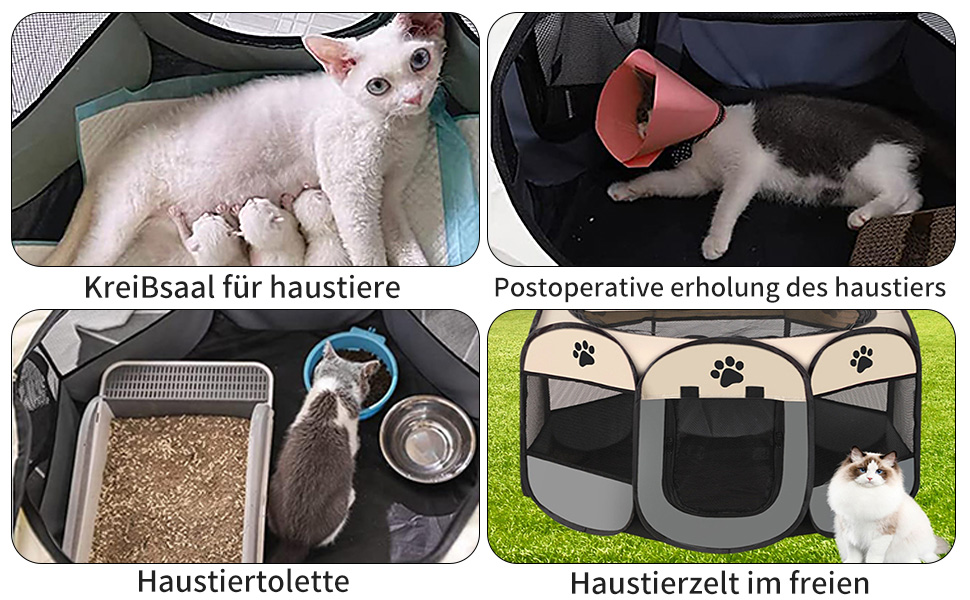 KreiBsaal für haustiere

Postoperative erholung des haustiers

Haustiertolette

Haustierzelt im freien