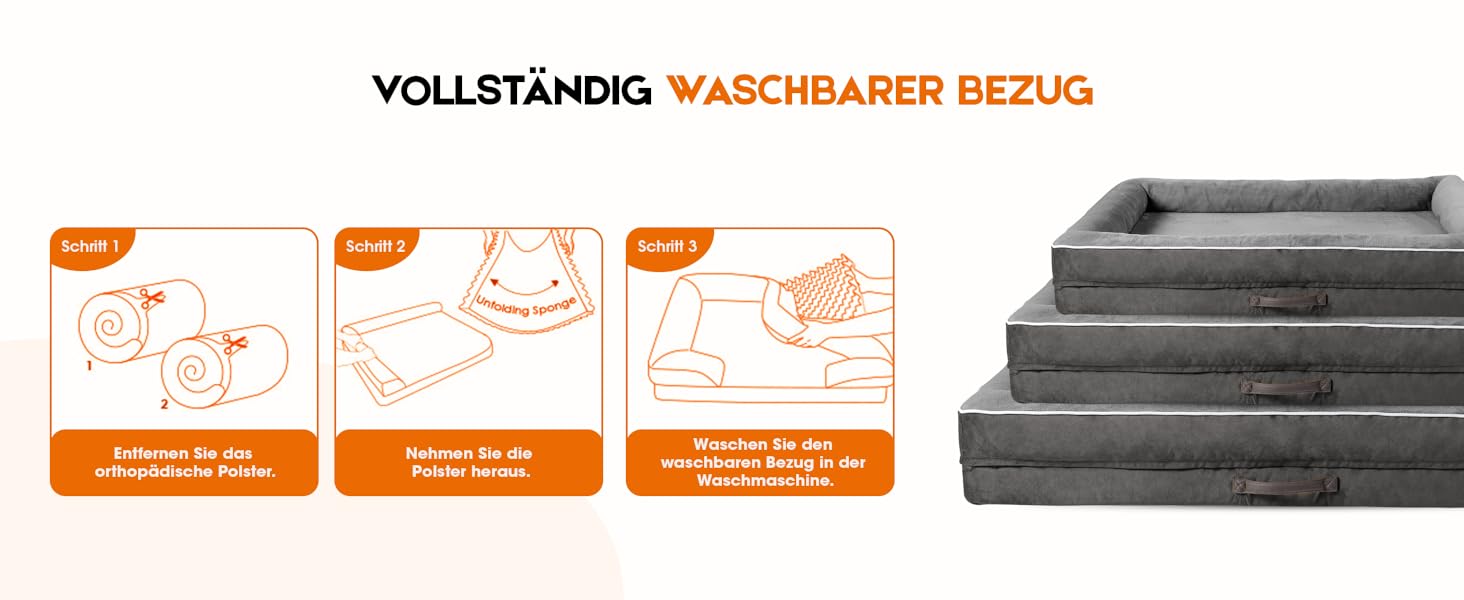 VOLLSTÄNDIG WASCHBARER BEZUG

Schritt 1

1

2

Entfernen Sie das orthopädische Polster.

Schritt 2

Unfolding Sponge

Nehmen Sie die Polster heraus.

Schritt 3

Waschen Sie den waschbaren Bezug in der Waschmaschine.