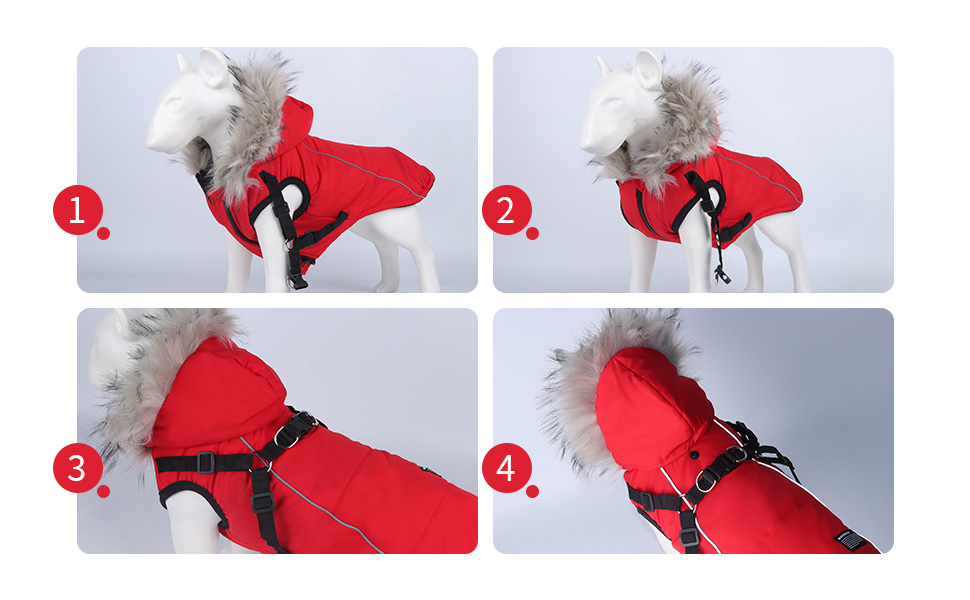 1

2

3

4