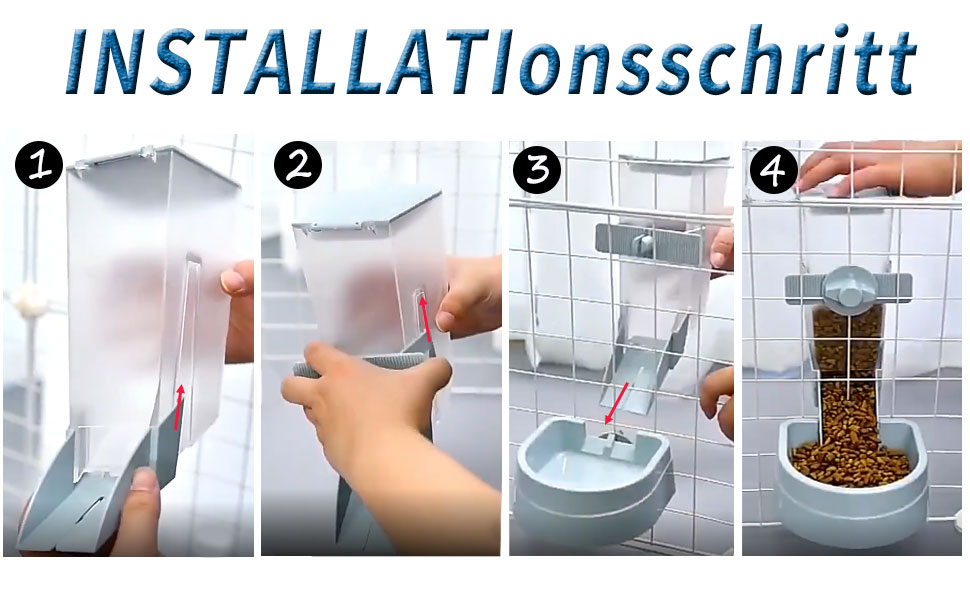 INSTALLATIonsschritt

1

2

3

4