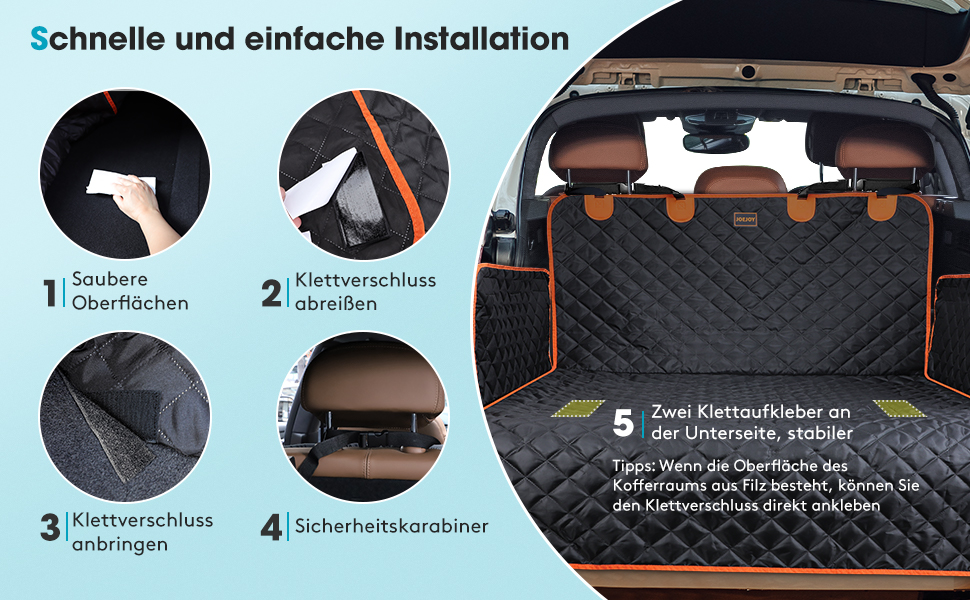 Schnelle und einfache Installation

1 Saubere Oberflächen

2 Klettverschluss abreißen

3 Klettverschluss anbringen

4 Sicherheitskarabiner

JOEJOY

5 Zwei Klettaufkleber an der Unterseite, stabiler

Tipps: Wenn die Oberfläche des Kofferraums aus Filz besteht, können Sie den Klettverschluss direkt ankleben