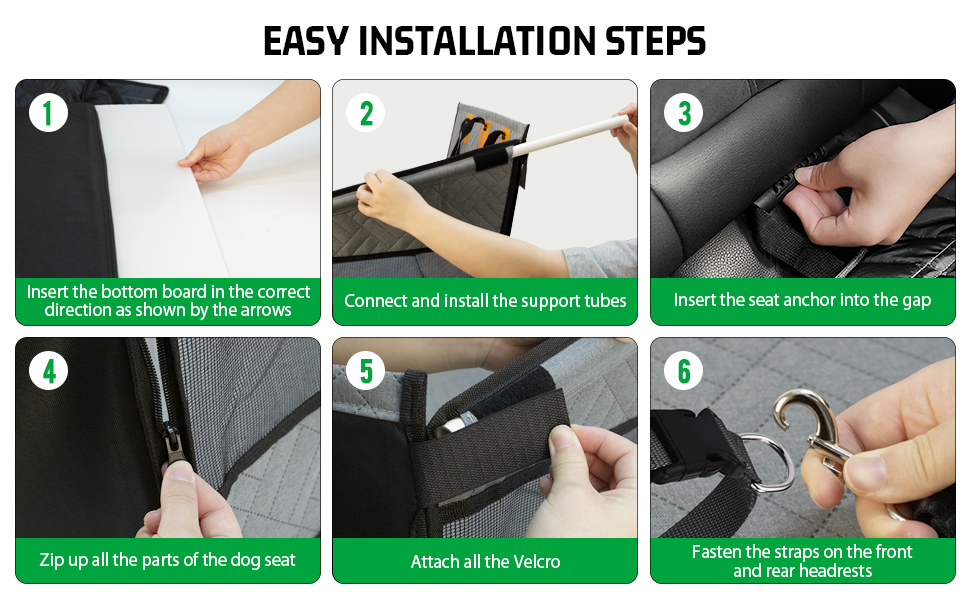 EASY INSTALLATION STEPS

1

Insert the bottom board in the correct direction as shown by the arrows

2

Connect and install the support tubes

3

Insert the seat anchor into the gap

4

Zip up all the parts of the dog seat

5

Attach all the Velcro

6

Fasten the straps on the front and rear headrests