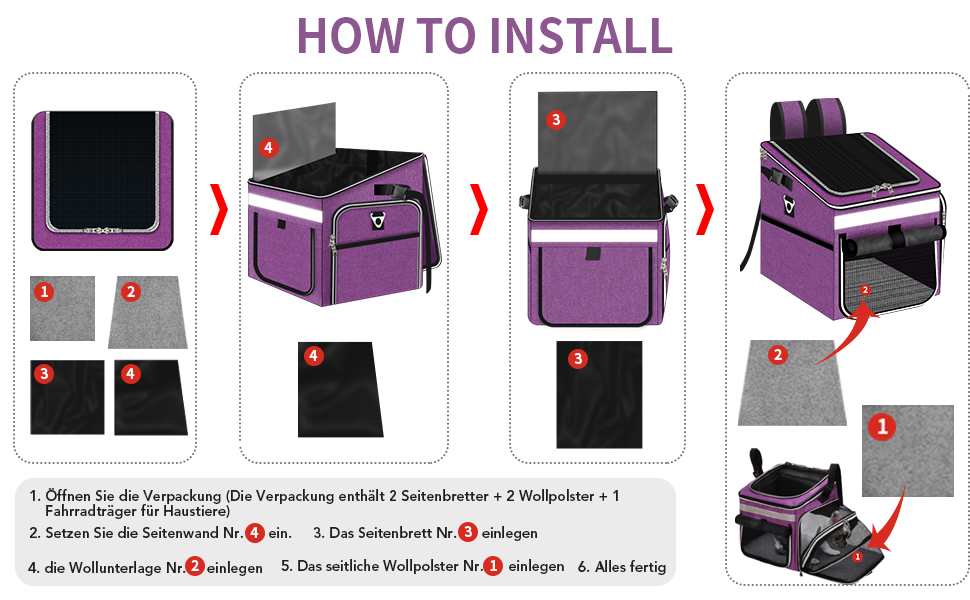 HOW TO INSTALL

1 2 3 4

4

4

3

3

2

2

1

1

1. Öffnen Sie die Verpackung (Die Verpackung enthält 2 Seitenbretter + 2 Wollpolster + 1 Fahrradträger für Haustiere)

2. Setzen Sie die Seitenwand Nr. 4 ein. 3. Das Seitenbrett Nr. 3 einlegen

4. die Wollunterlage Nr. 2 einlegen 5. Das seitliche Wollpolster Nr. 1 einlegen 6. Alles fertig