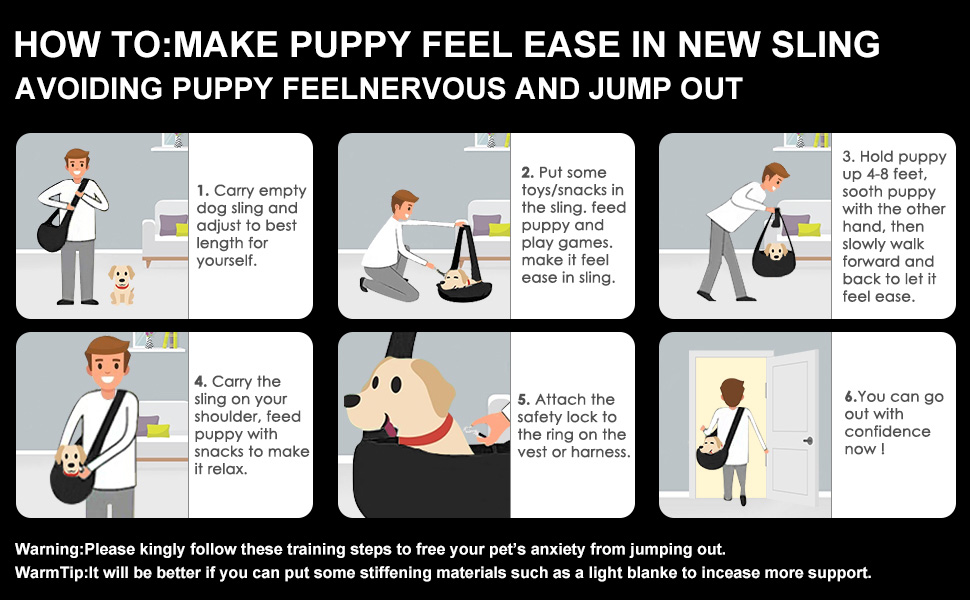 HOW TO:MAKE PUPPY FEEL EASE IN NEW SLING
AVOIDING PUPPY FEELNERVOUS AND JUMP OUT

1. Carry empty dog sling and adjust to best length for yourself.

2. Put some toys/snacks in the sling. feed puppy and play games. make it feel ease in sling.

3. Hold puppy up 4-8 feet, sooth puppy with the other hand, then slowly walk forward and back to let it feel ease.

4. Carry the sling on your shoulder, feed puppy with snacks to make it relax.

5. Attach the safety lock to the ring on the vest or harness.

6.You can go out with confidence now !

Warning:Please kingly follow these training steps to free your pet's anxiety from jumping out.
WarmTip:It will be better if you can put some stiffening materials such as a light blanke to incease more support.