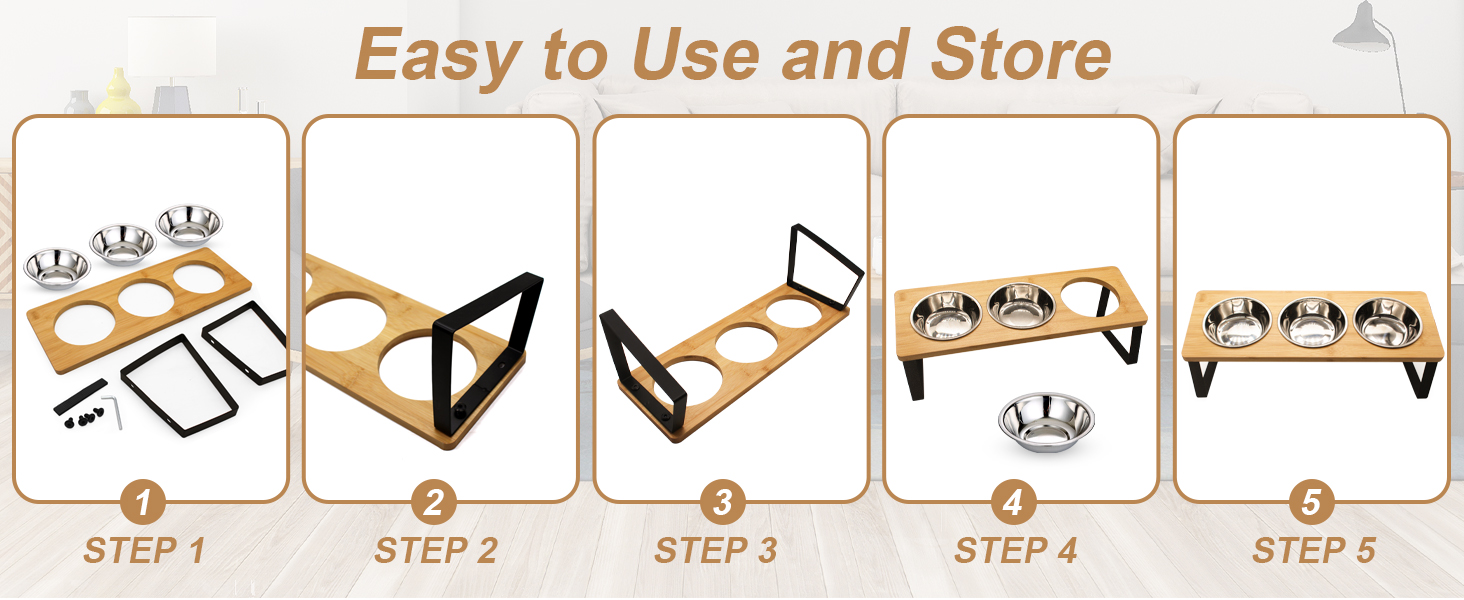 Easy to Use and Store

1
STEP 1

2
STEP 2

3
STEP 3

4
STEP 4

5
STEP 5