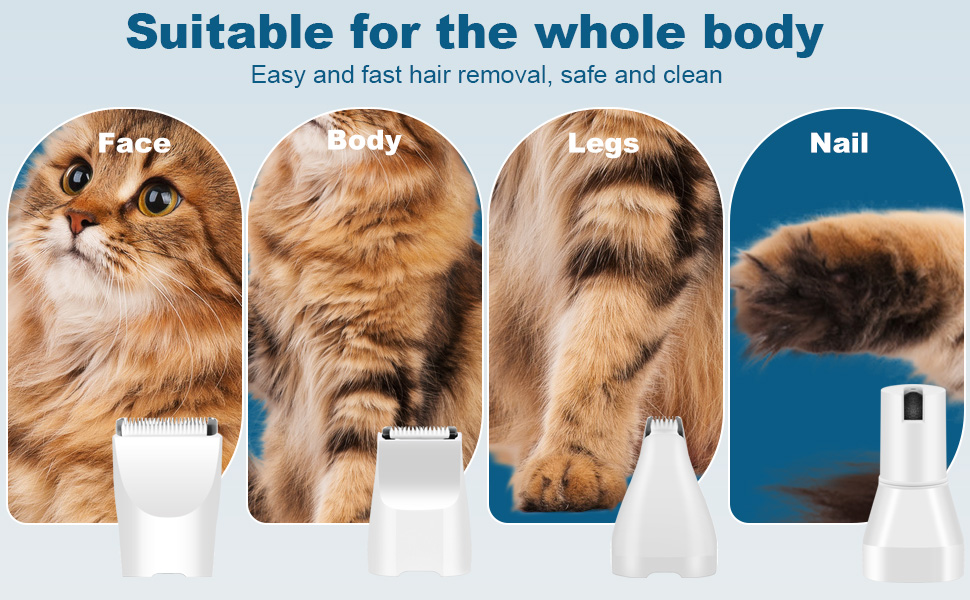 Suitable for the whole body
Easy and fast hair removal, safe and clean

Face

Body

Legs

Nail