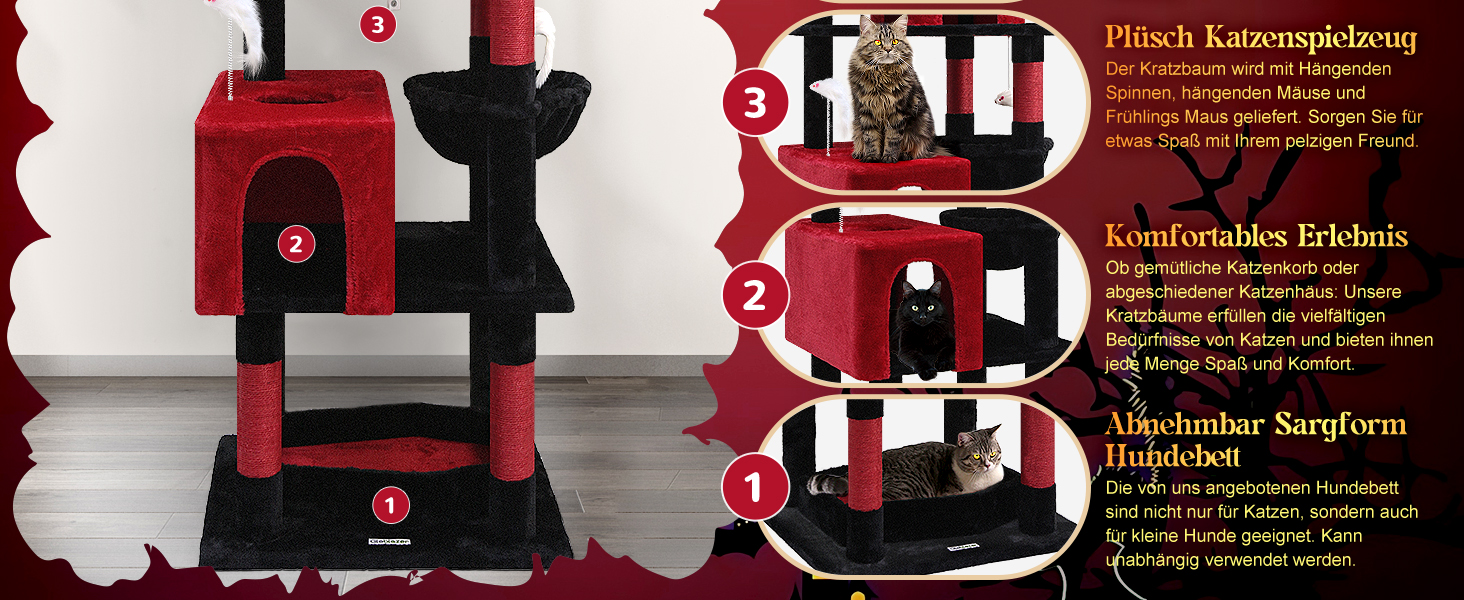 3

2

1

3

Plüsch Katzenspielzeug

Der Kratzbaum wird mit Hängenden Spinnen, hängenden Mäuse und Frühlings Maus geliefert. Sorgen Sie für etwas Spaß mit Ihrem pelzigen Freund.

2

Komfortables Erlebnis

Ob gemütliche Katzenkorb oder abgeschiedener Katzenhäus: Unsere Kratzbäume erfüllen die vielfältigen Bedürfnisse von Katzen und bieten ihnen jede Menge Spaß und Komfort.

1

Abnehmbar Sargform Hundebett

Die von uns angebotenen Hundebett sind nicht nur für Katzen, sondern auch für kleine Hunde geeignet. Kann unabhängig verwendet werden.