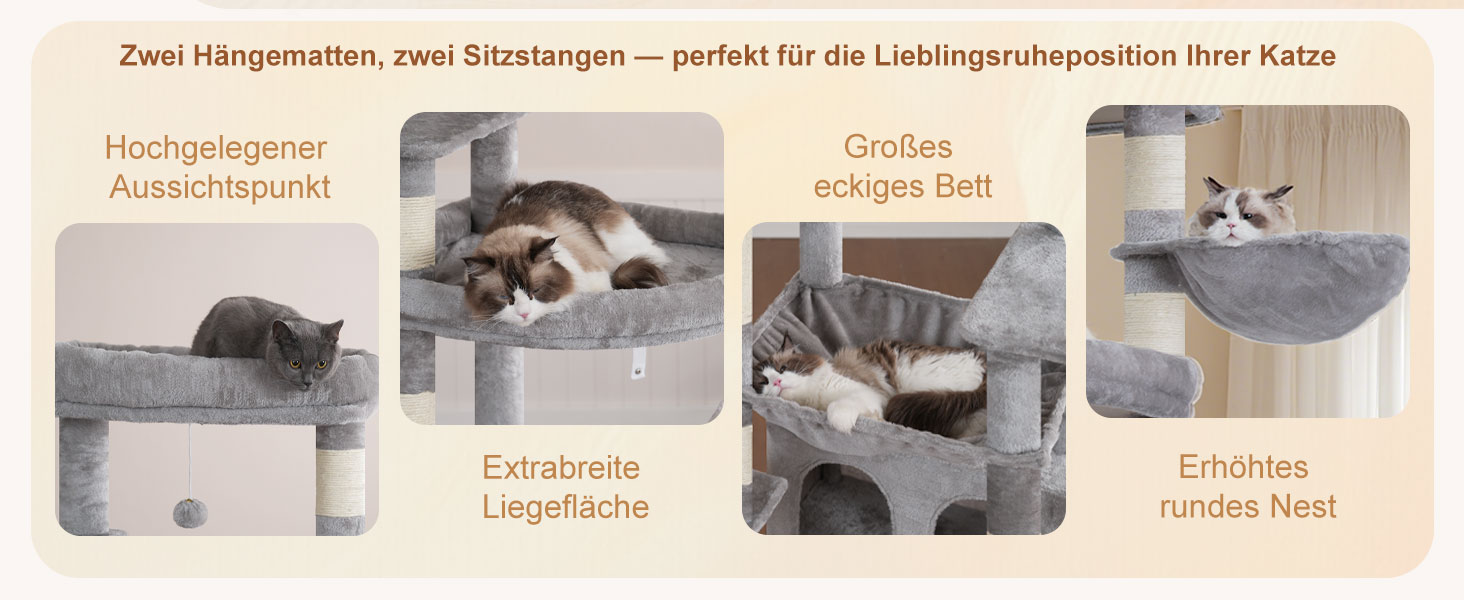 Zwei Hängematten, zwei Sitzstangen — perfekt für die Lieblingsruheposition Ihrer Katze

Hochgelegener Aussichtspunkt

Extrabreite Liegefläche

Großes eckiges Bett

Erhöhtes rundes Nest