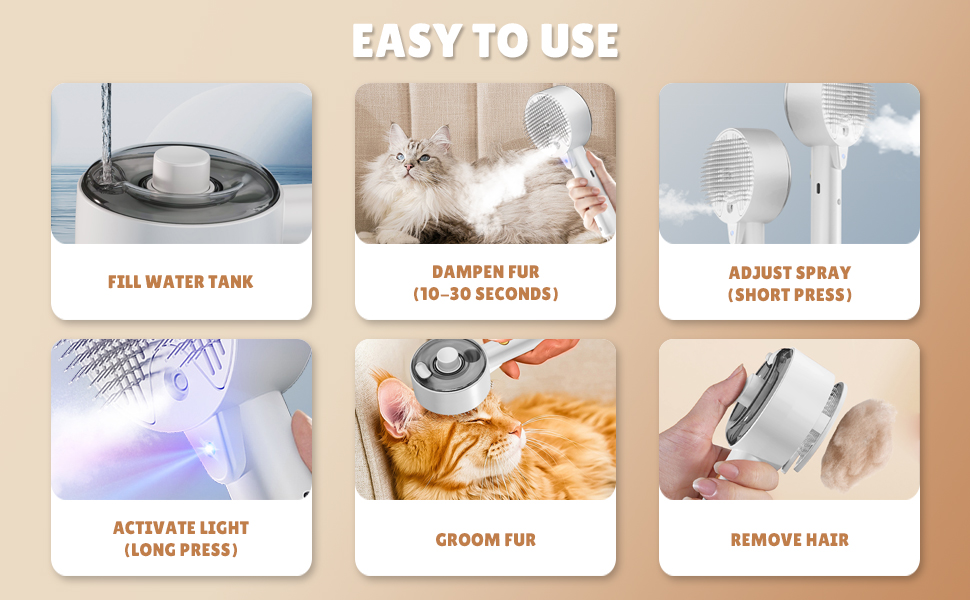 EASY TO USE

FILL WATER TANK

DAMPEN FUR
(10–30 SECONDS)

ADJUST SPRAY
(SHORT PRESS)

ACTIVATE LIGHT
(LONG PRESS)

GROOM FUR

REMOVE HAIR