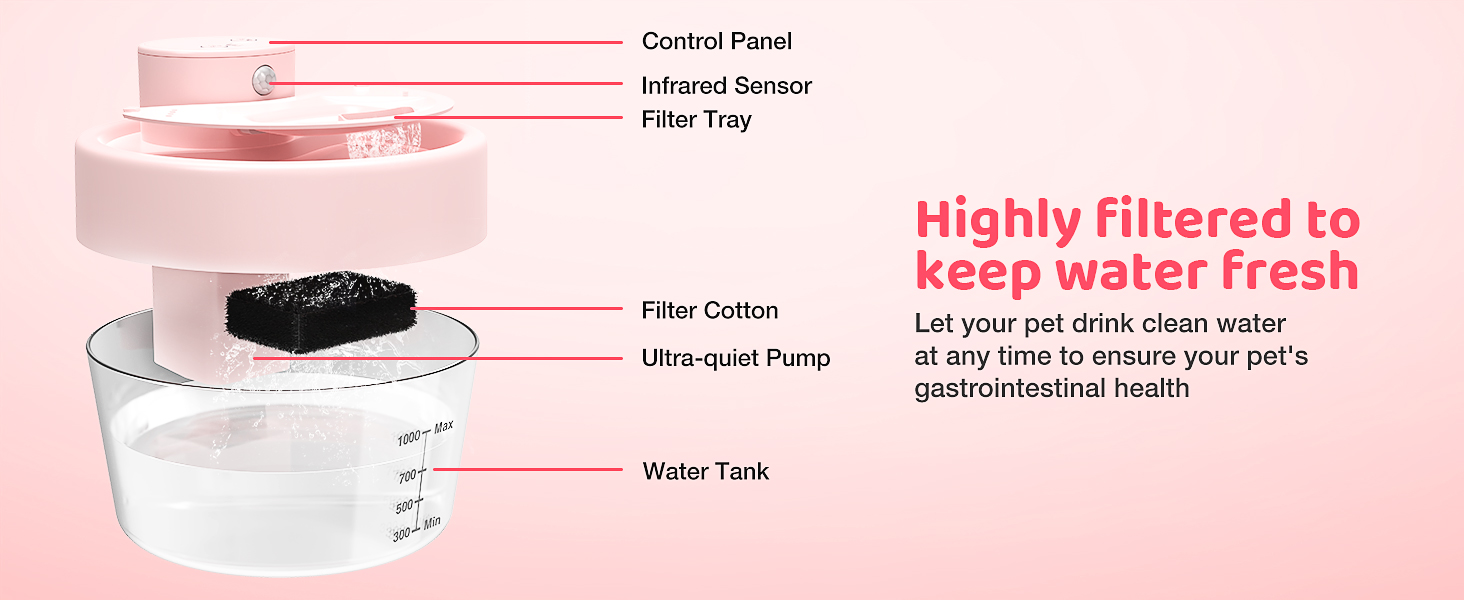 Control Panel
Infrared Sensor
Filter Tray

Filter Cotton
Ultra-quiet Pump

1000 Max
700
500
300 Min

Water Tank

Highly filtered to keep water fresh

Let your pet drink clean water at any time to ensure your pet's gastrointestinal health