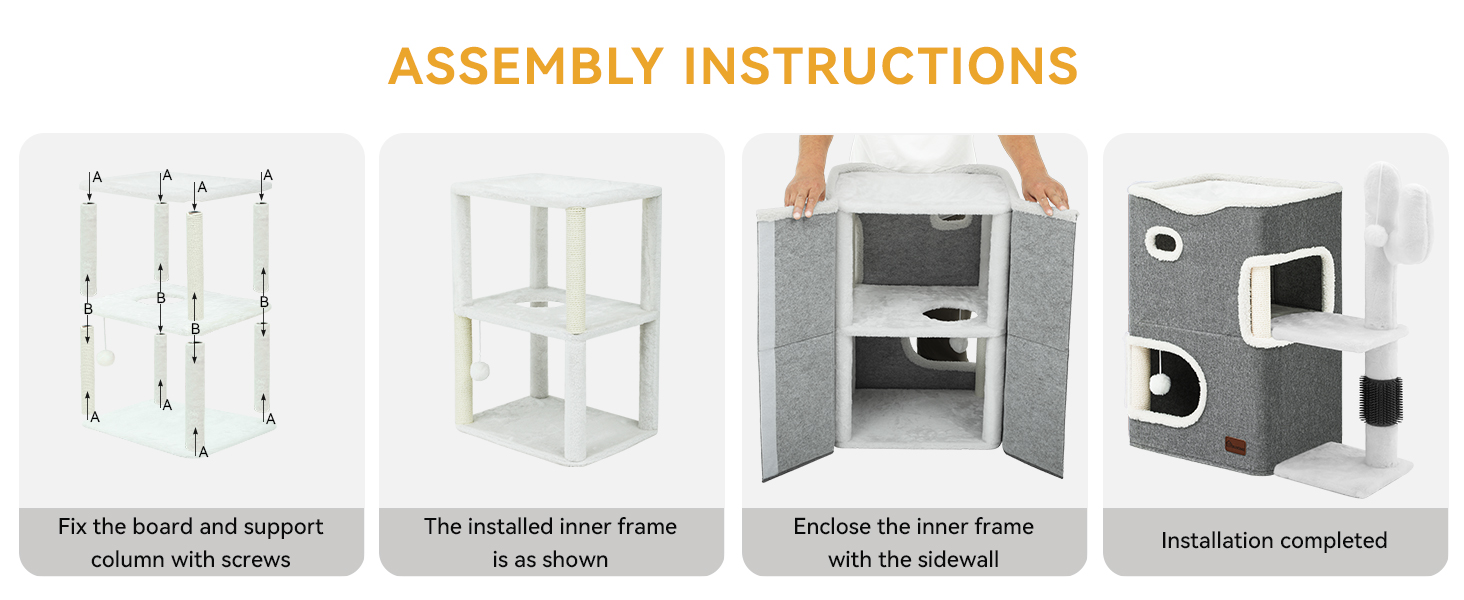 ASSEMBLY INSTRUCTIONS

A A A A
B B B B
A A A A

Fix the board and support column with screws

The installed inner frame is as shown

Enclose the inner frame with the sidewall

Installation completed