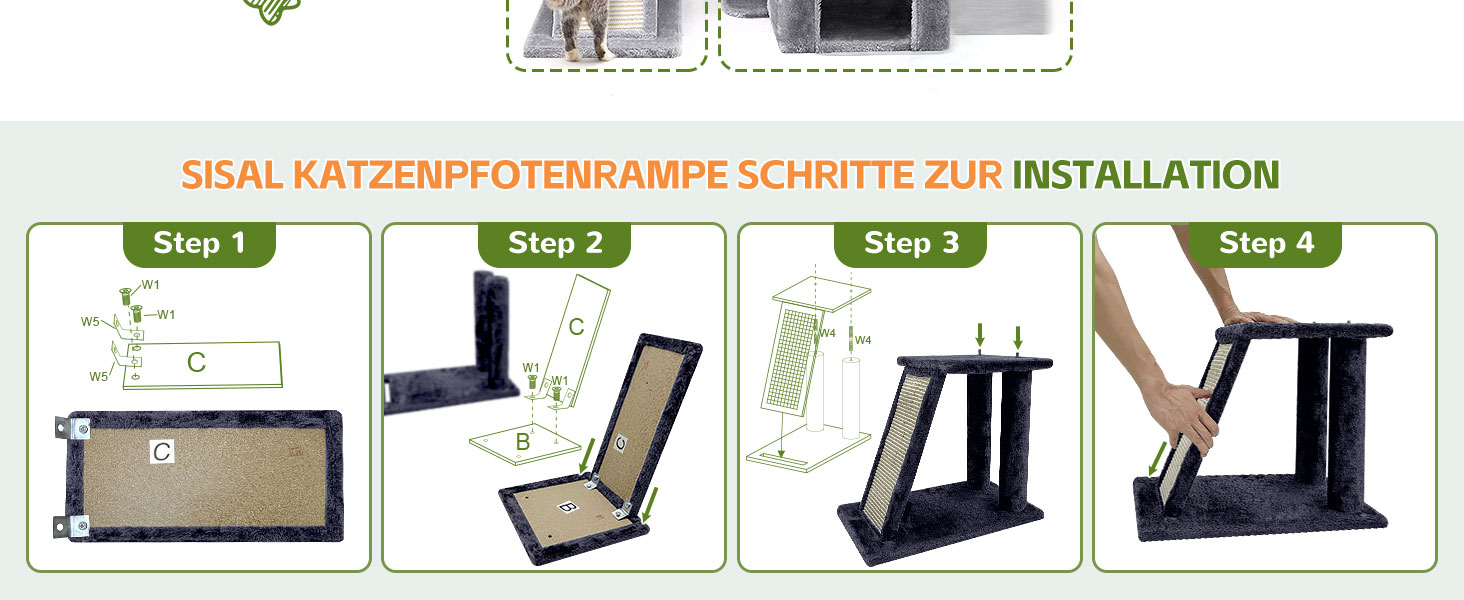 SISAL KATZENPFOTENRAMPE SCHRITTE ZUR INSTALLATION

Step 1

W1
W1
W5
W5
C
C

Step 2

C
W1
W1
B
C
B

Step 3

W4
W4

Step 4