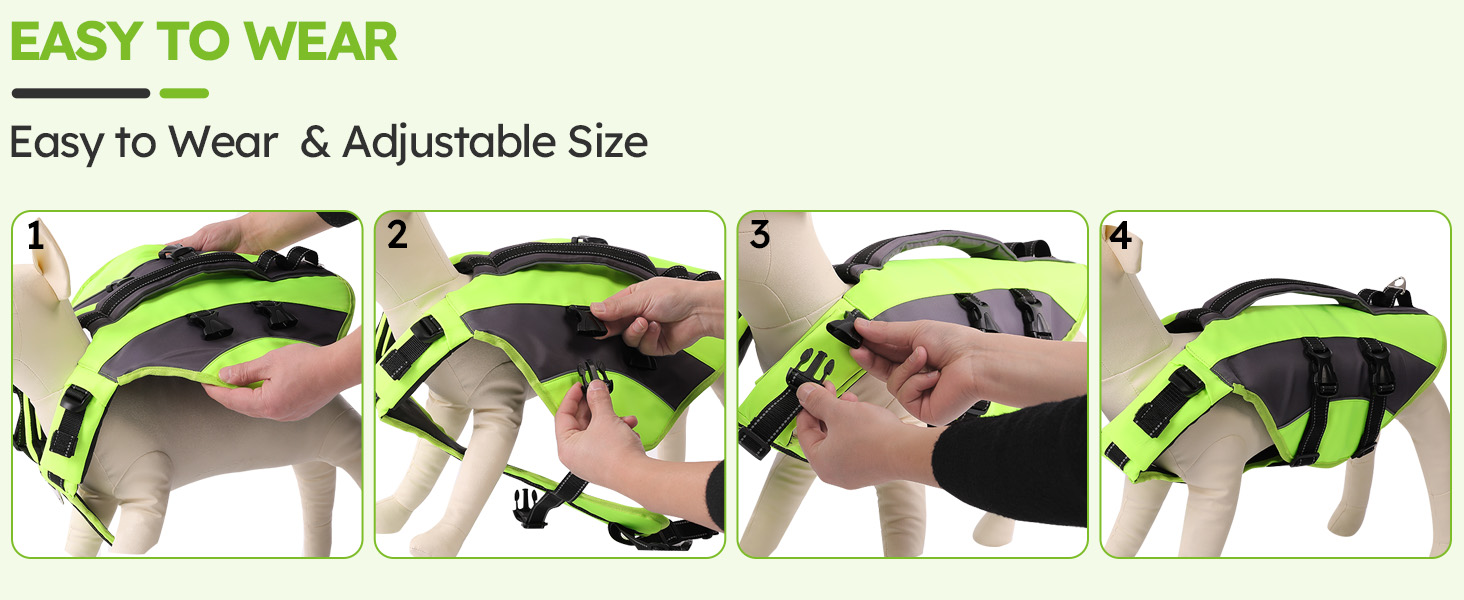 EASY TO WEAR

Easy to Wear & Adjustable Size

1

2

3

4