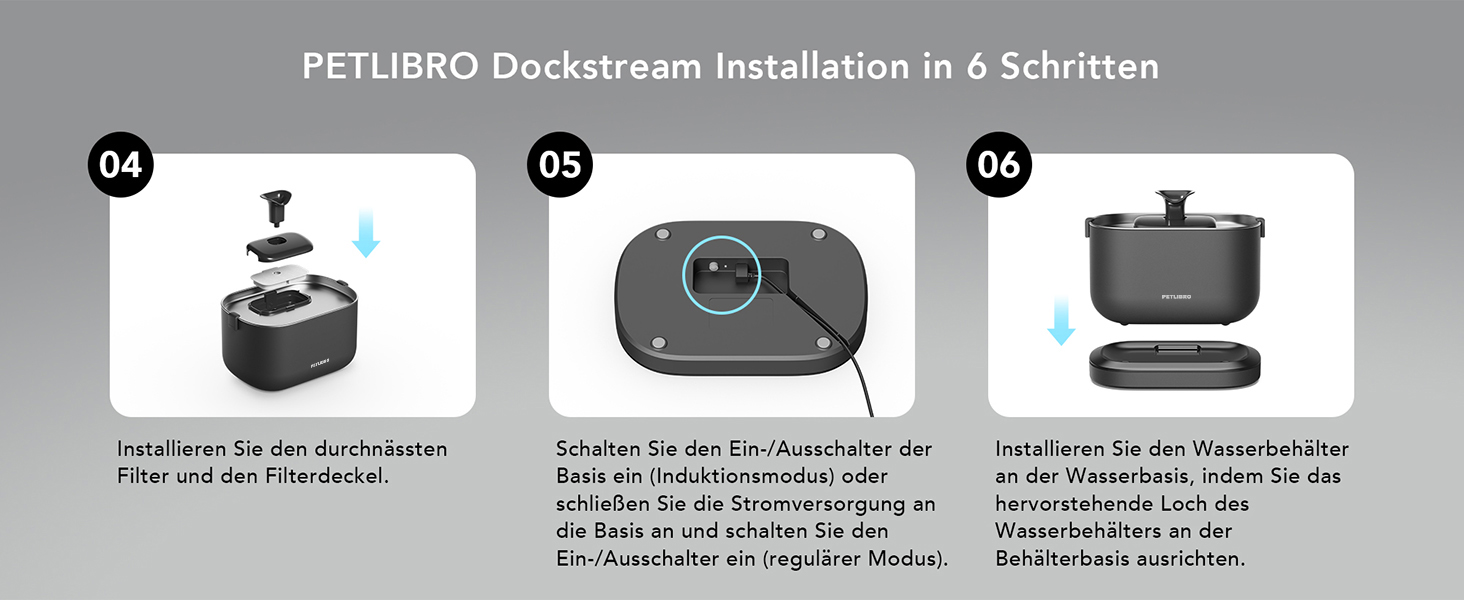 PETLIBRO Dockstream Installation in 6 Schritten

04

PETLIBRO

Installieren Sie den durchnässten Filter und den Filterdeckel.

05

Schalten Sie den Ein-/Ausschalter der Basis ein (Induktionsmodus) oder schließen Sie die Stromversorgung an die Basis an und schalten Sie den Ein-/Ausschalter ein (regulärer Modus).

06

PETLIBRO

Installieren Sie den Wasserbehälter an der Wasserbasis, indem Sie das hervorstehende Loch des Wasserbehälters an der Behälterbasis ausrichten.