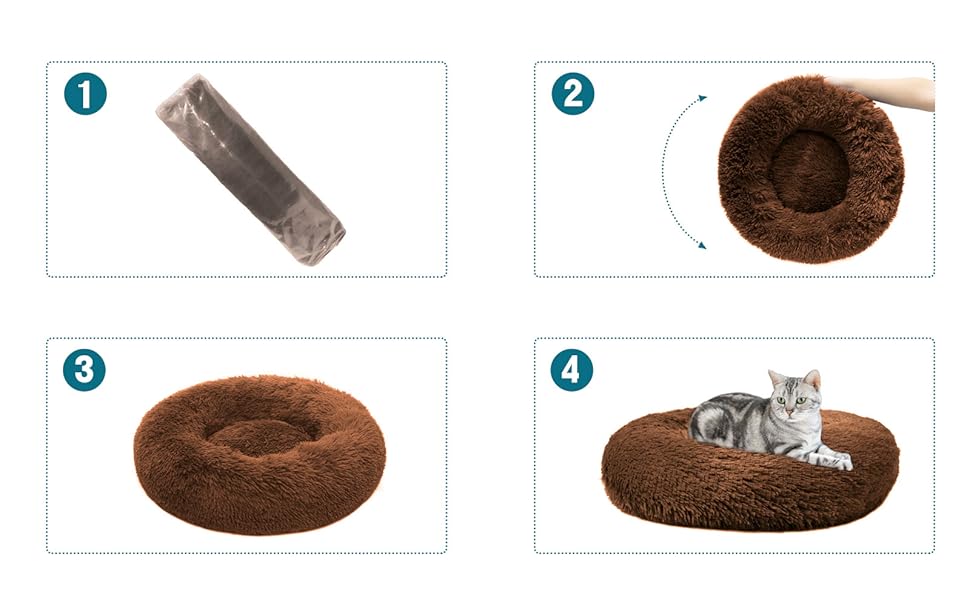 1

2

3

4