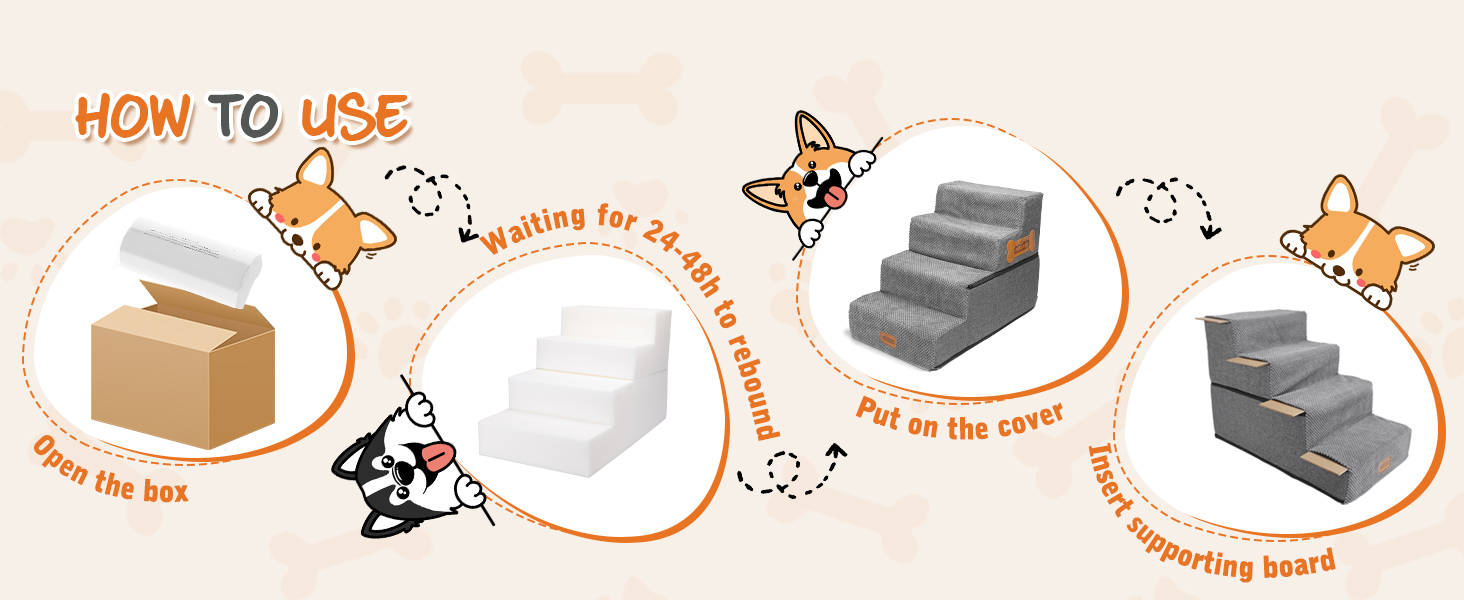 HOW TO USE

Open the box

Waiting for 24-48h to rebound

Put on the cover

Insert supporting board